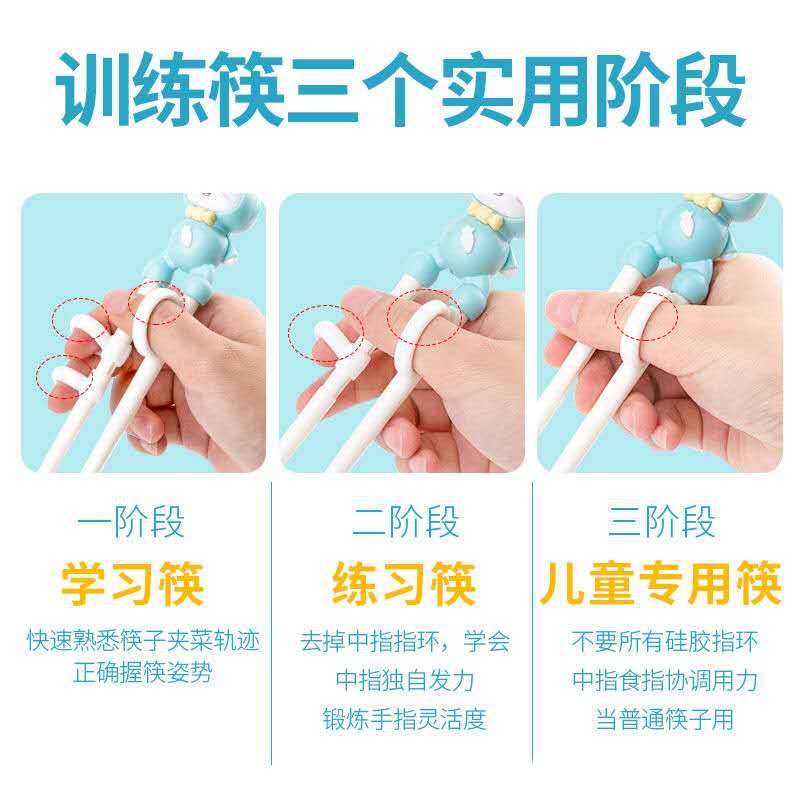 训练筷三个实用阶段

一阶段
学习筷
快速熟悉筷子夹菜轨迹
正确握筷姿势

二阶段
练习筷
去掉中指指环，学会
中指独自发力
锻炼手指灵活度

三阶段
儿童专用筷
不要所有硅胶指环
中指食指协调用力
当普通筷子用