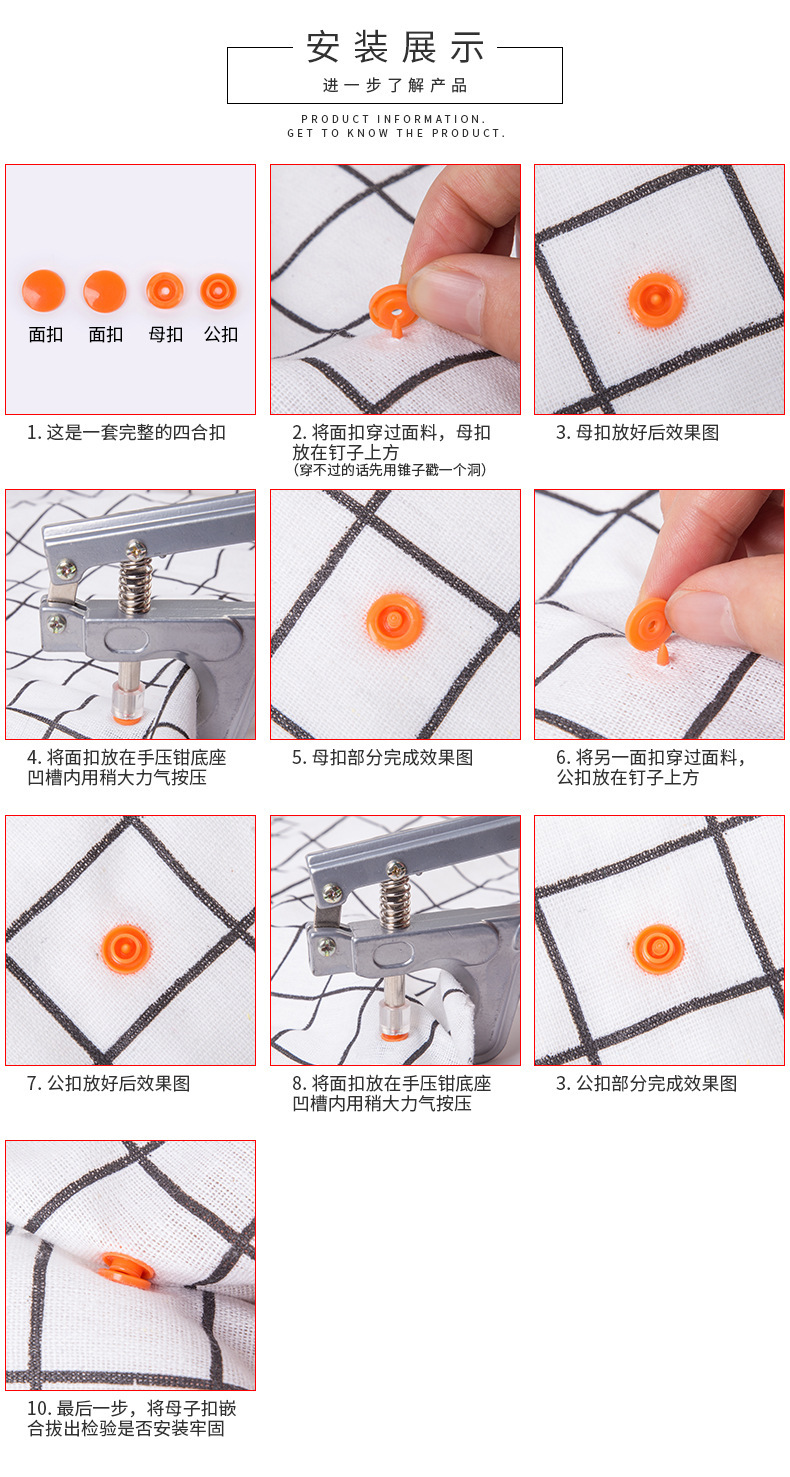 安装展示

进一步了解产品

PRODUCT INFORMATION.
GET TO KNOW THE PRODUCT.

面扣 面扣 母扣 公扣

1. 这是一套完整的四合扣

2. 将面扣穿过面料，母扣放在钉子上方
(穿不过的话先用锥子戳一个洞)

3. 母扣放好后效果图

4. 将面扣放在手压钳底座凹槽内用稍大力气按压

5. 母扣部分完成效果图

6. 将另一面扣穿过面料，公扣放在钉子上方

7. 公扣放好后效果图

8. 将面扣放在手压钳底座凹槽内用稍大力气按压

3. 公扣部分完成效果图

10. 最后一步，将母子扣嵌合拔出检验是否安装牢固