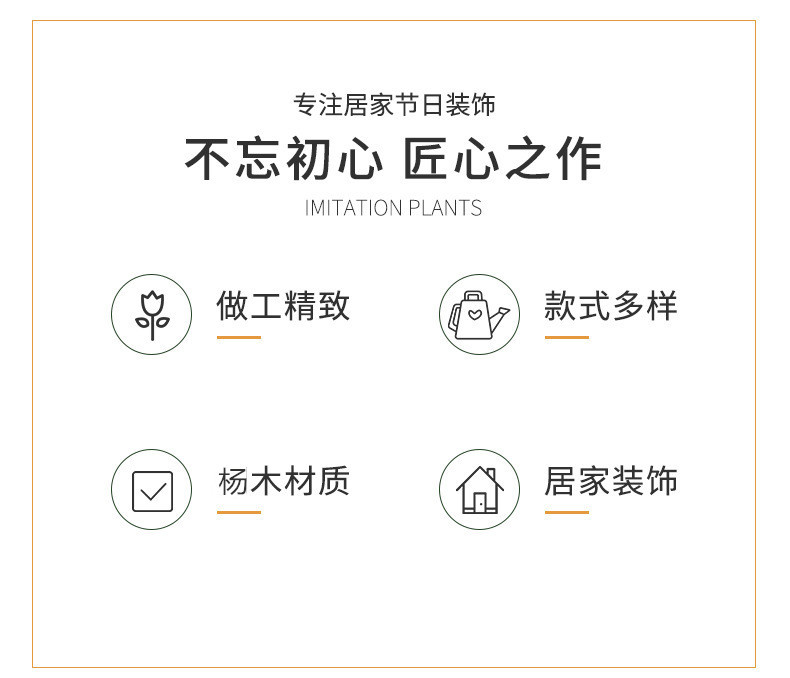 专注居家节日装饰

不忘初心 匠心之作

IMITATION PLANTS

做工精致

款式多样

杨木材质

居家装饰