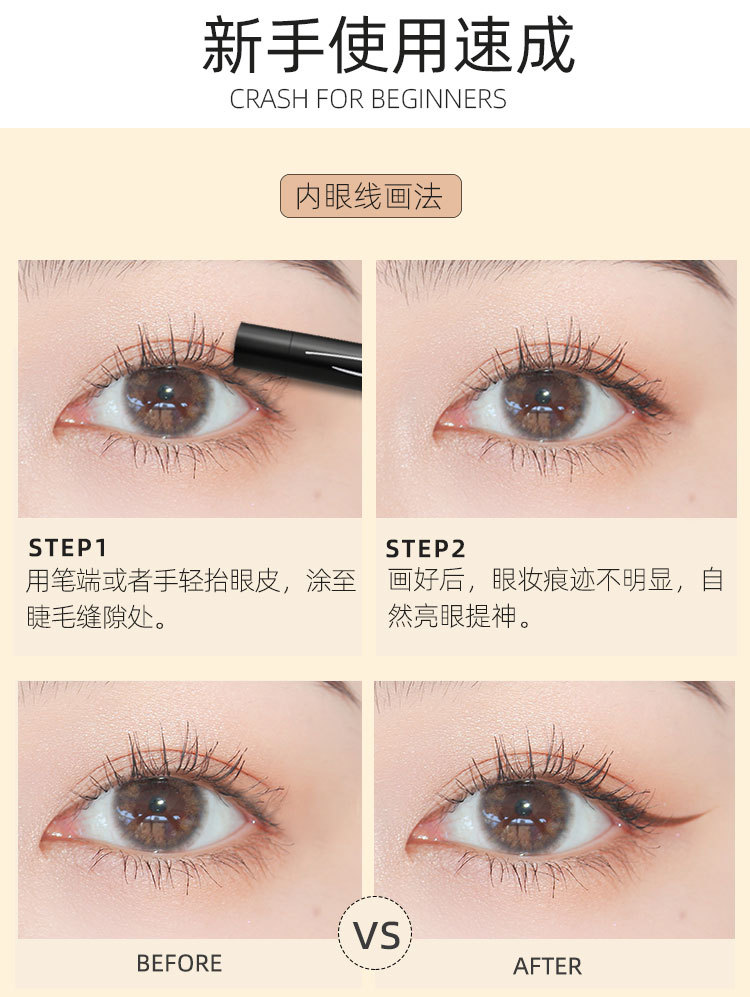 新手使用速成
CRASH FOR BEGINNERS

内眼线画法

STEP1
用笔端或者手轻抬眼皮，涂至睫毛缝隙处。

STEP2
画好后，眼妆痕迹不明显，自然亮眼提神。

BEFORE

VS

AFTER