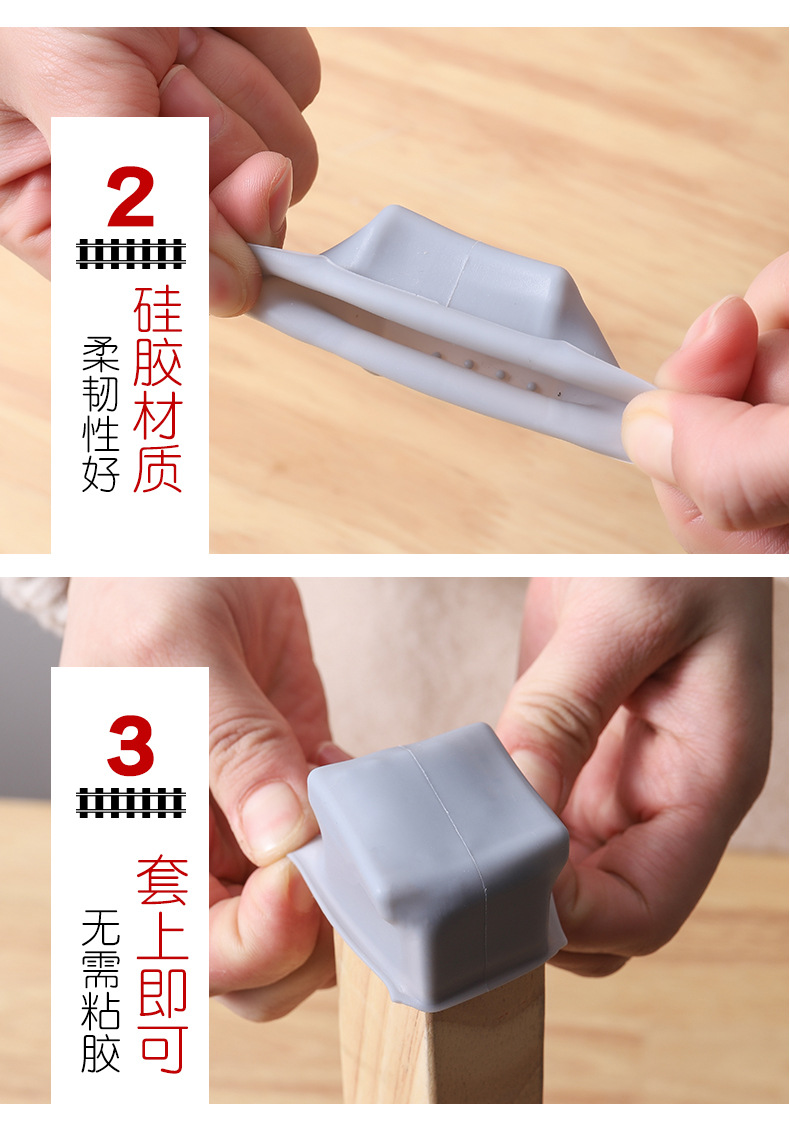 2

硅胶材质

柔韧性好

3

套上即可

无需粘胶