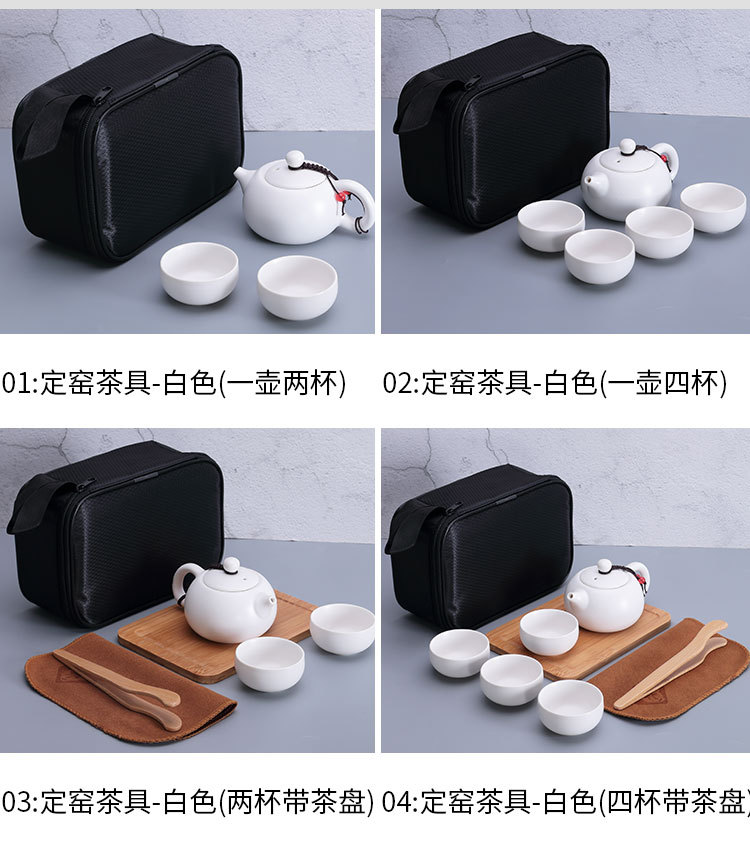 01:定窑茶具-白色(一壶两杯)

02:定窑茶具-白色(一壶四杯)

03:定窑茶具-白色(两杯带茶盘)

04:定窑茶具-白色(四杯带茶盘)