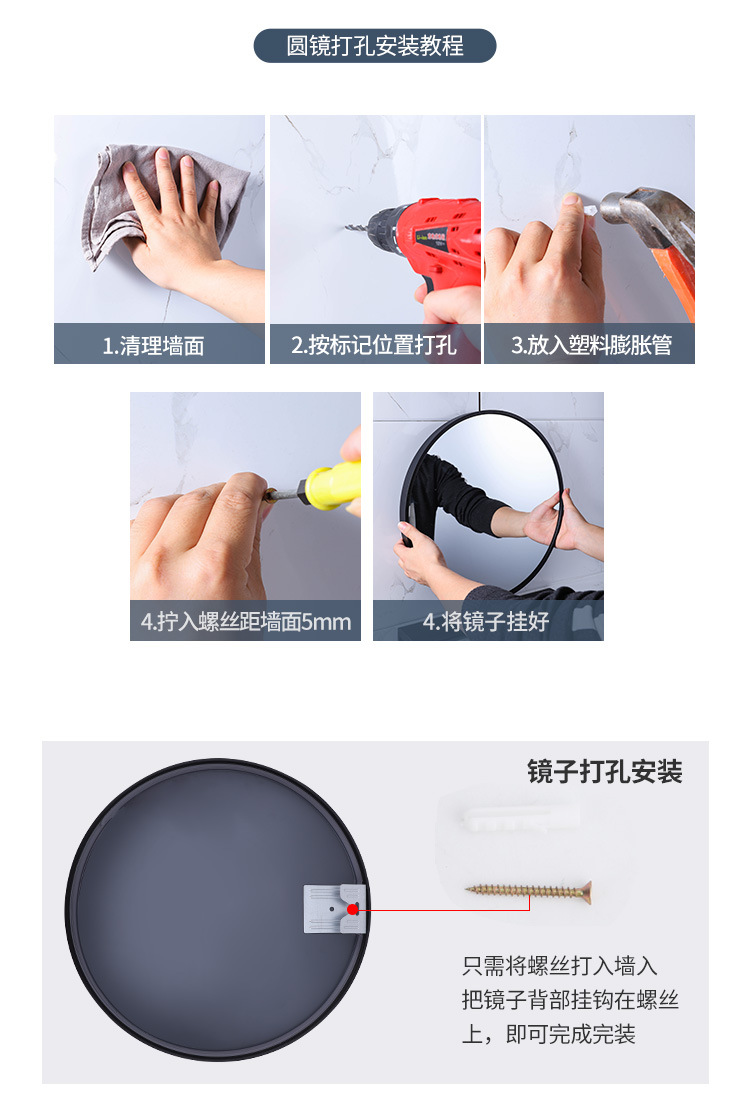 圆镜打孔安装教程

1.清理墙面

2.按标记位置打孔

3.放入塑料膨胀管

4.拧入螺丝距墙面5mm

4.将镜子挂好

镜子打孔安装

只需将螺丝打入墙入把镜子背部挂钩在螺丝上，即可完成完装