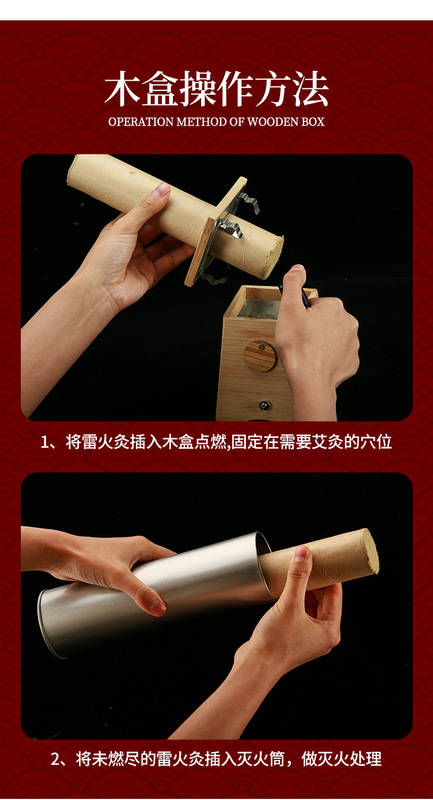 木盒操作方法

OPERATION METHOD OF WOODEN BOX

1、将雷火灸插入木盒点燃,固定在需要艾灸的穴位

2、将未燃尽的雷火灸插入灭火筒，做灭火处理