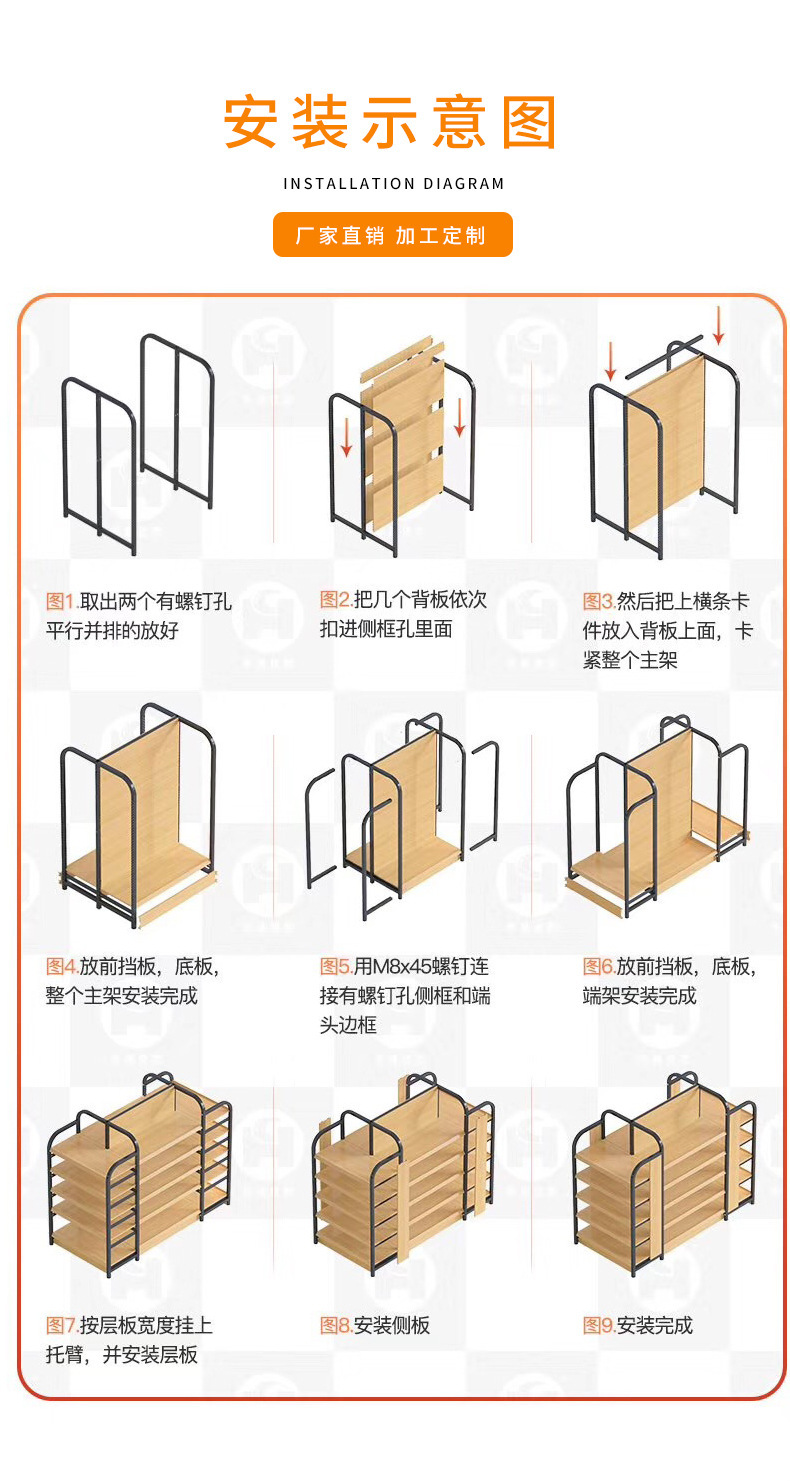 安装示意图

INSTALLATION DIAGRAM

厂家直销 加工定制

图1.取出两个有螺钉孔平行并排的放好

图2.把几个背板依次扣进侧框孔里面

图3.然后把上横条卡件放入背板上面，卡紧整个主架

图4.放前挡板，底板，整个主架安装完成

图5.用M8x45螺钉连接有螺钉孔侧框和端头边框

图6.放前挡板，底板，端架安装完成

图7.按层板宽度挂上托臂，并安装层板

图8.安装侧板

图9.安装完成