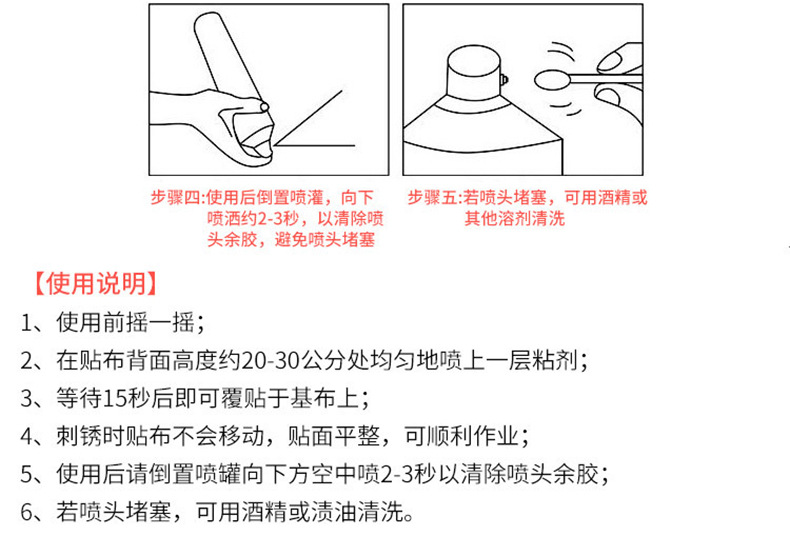 步骤四:使用后倒置喷灌，向下喷洒约2-3秒，以清除喷头余胶，避免喷头堵塞

步骤五:若喷头堵塞，可用酒精或其他溶剂清洗

【使用说明】

1、使用前摇一摇；

2、在贴布背面高度约20-30公分处均匀地喷上一层粘剂；

3、等待15秒后即可覆贴于基布上；

4、刺锈时贴布不会移动，贴面平整，可顺利作业；

5、使用后请倒置喷罐向下方空中喷2-3秒以清除喷头余胶；

6、若喷头堵塞，可用酒精或渍油清洗。