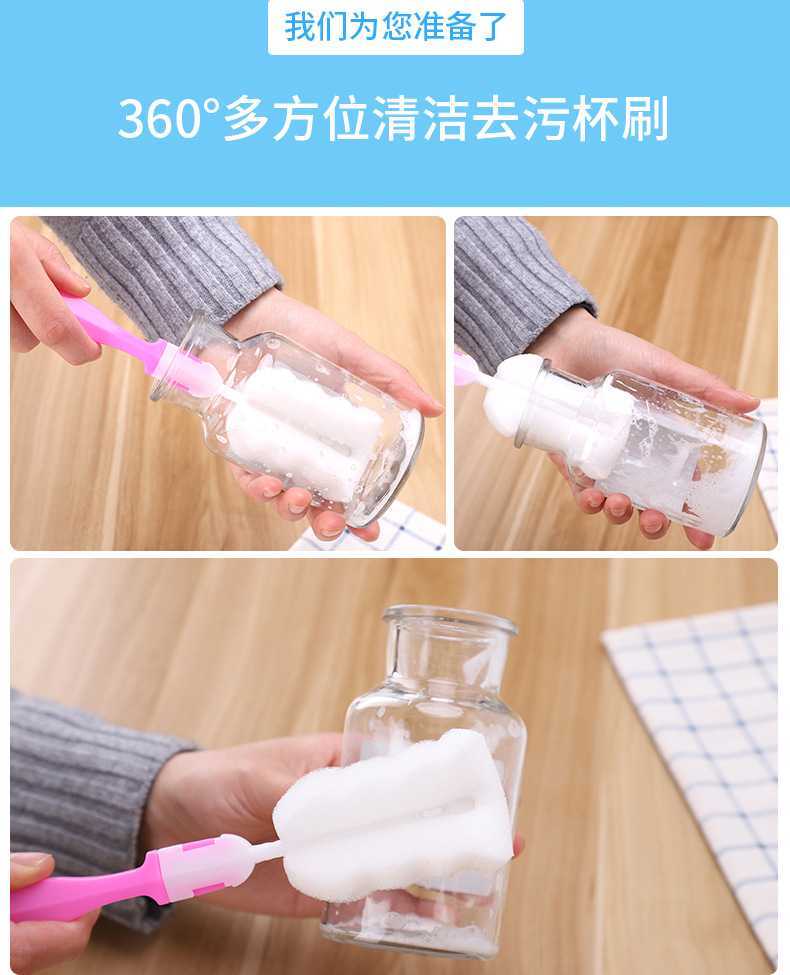 我们为您准备了

360°多方位清洁去污杯刷