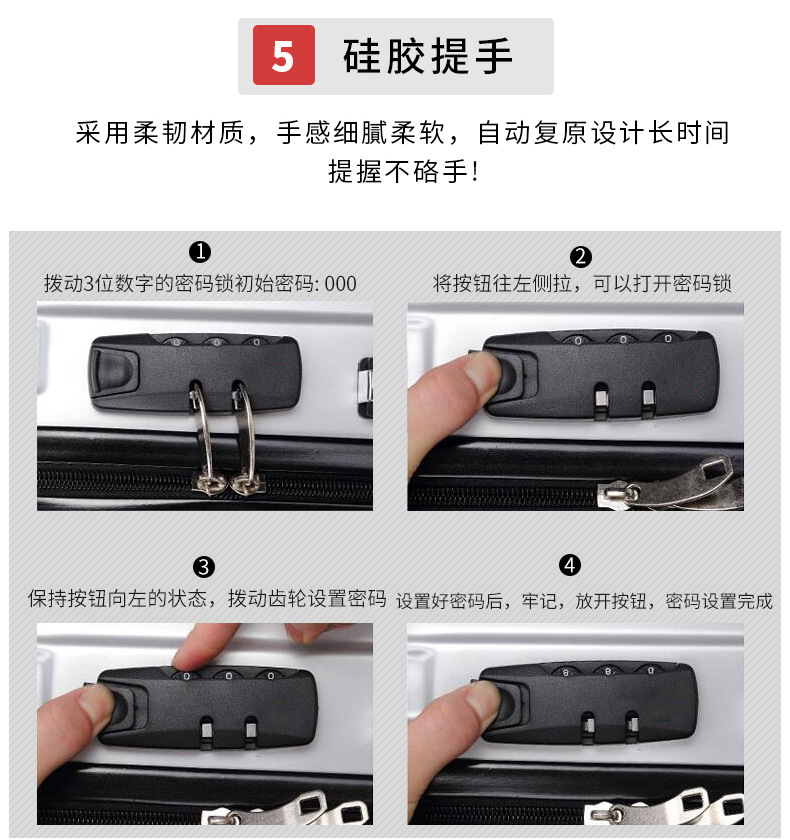 5 硅胶提手

采用柔韧材质，手感细腻柔软，自动复原设计长时间提握不硌手！

❶
拨动3位数字的密码锁初始密码: 000

❷
将按钮往左侧拉，可以打开密码锁

❸
保持按钮向左的状态，拨动齿轮设置密码

❹
设置好密码后，牢记，放开按钮，密码设置完成