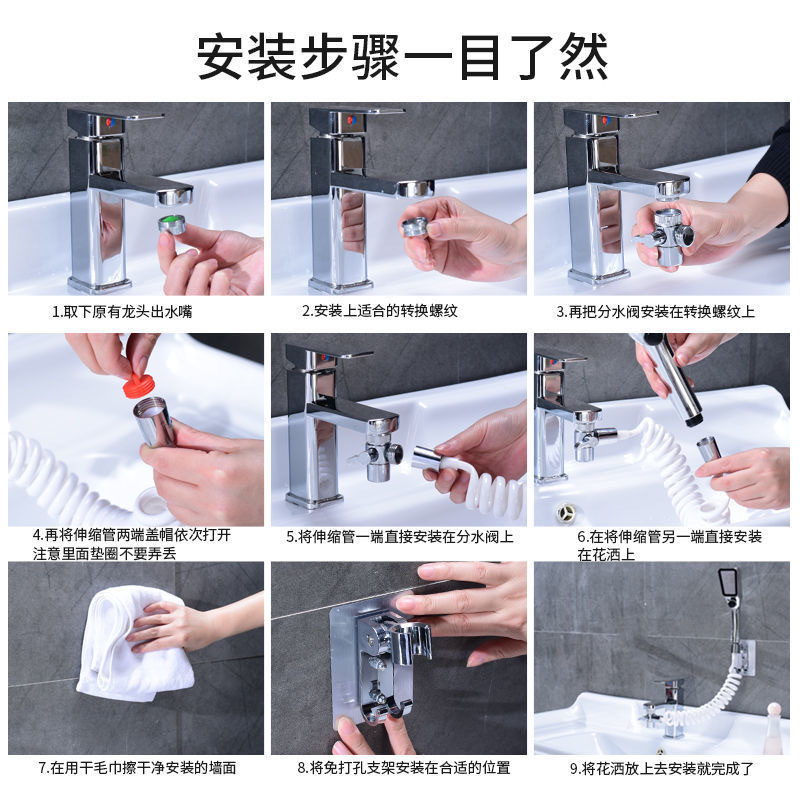 安装步骤一目了然

1.取下原有龙头出水嘴

2.安装上适合的转换螺纹

3.再把分水阀安装在转换螺纹上

4.再将伸缩管两端盖帽依次打开 注意里面垫圈不要弄丢

5.将伸缩管一端直接安装在分水阀上

6.在将伸缩管另一端直接安装在花洒上

7.在用干毛巾擦干净安装的墙面

8.将免打孔支架安装在合适的位置

9.将花洒放上去安装就完成了