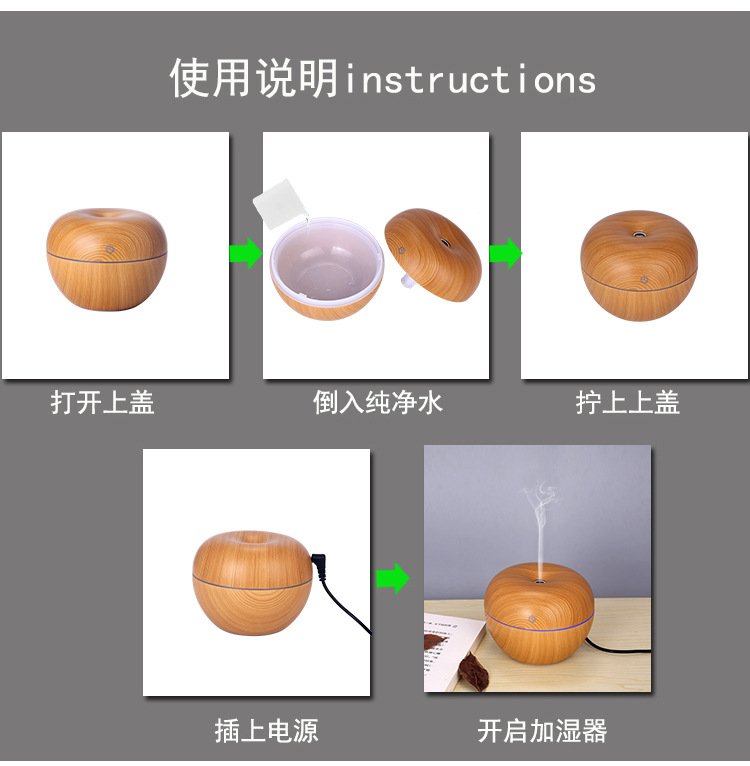 使用说明instructions

打开上盖

倒入纯净水

拧上上盖

插上电源

开启加湿器