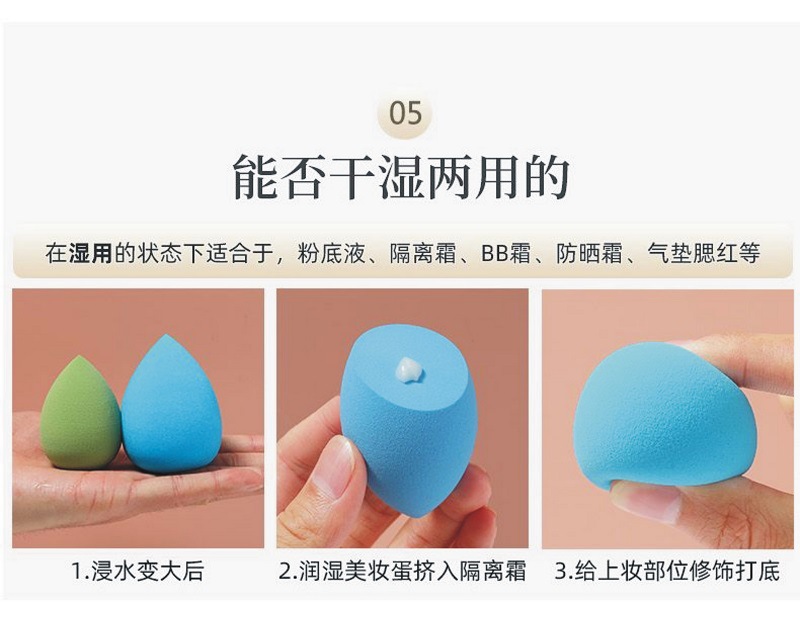 05

能否干湿两用的

在湿用的状态下适合于，粉底液、隔离霜、BB霜、防晒霜、气垫腮红等

1.浸水变大后

2.润湿美妆蛋挤入隔离霜

3.给上妆部位修饰打底