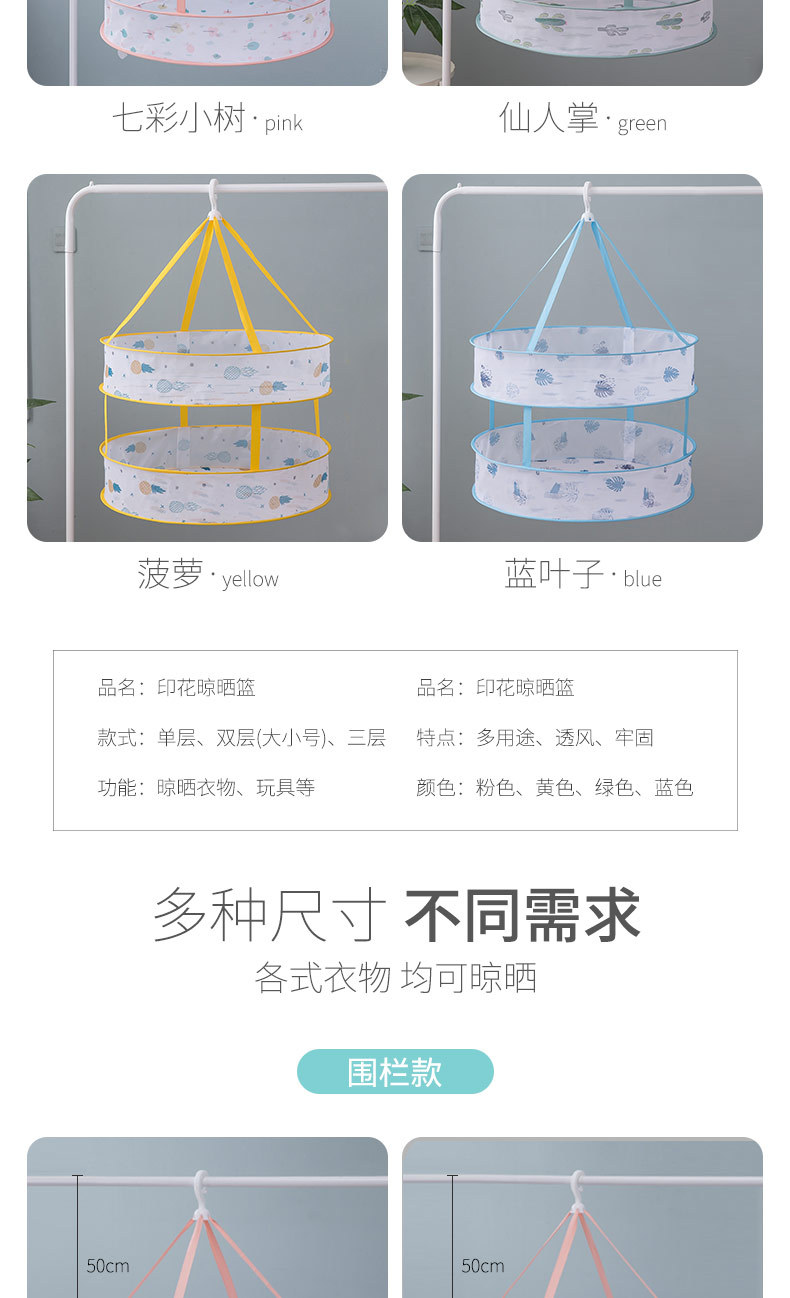 七彩小树 · pink

仙人掌 · green

菠萝 · yellow

蓝叶子 · blue

品名：印花晾晒篮

款式：单层、双层(大小号)、三层

功能：晾晒衣物、玩具等

品名：印花晾晒篮

特点：多用途、透风、牢固

颜色：粉色、黄色、绿色、蓝色

多种尺寸 不同需求

各式衣物 均可晾晒

围栏款

50cm

50cm