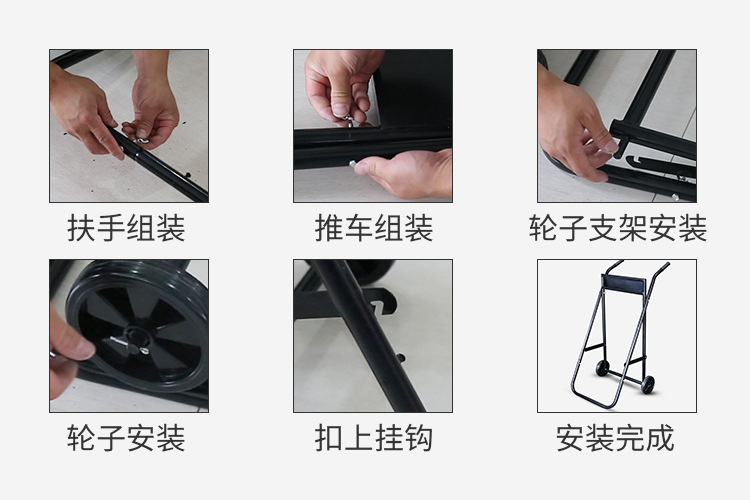 扶手组装

推车组装

轮子支架安装

轮子安装

扣上挂钩

安装完成