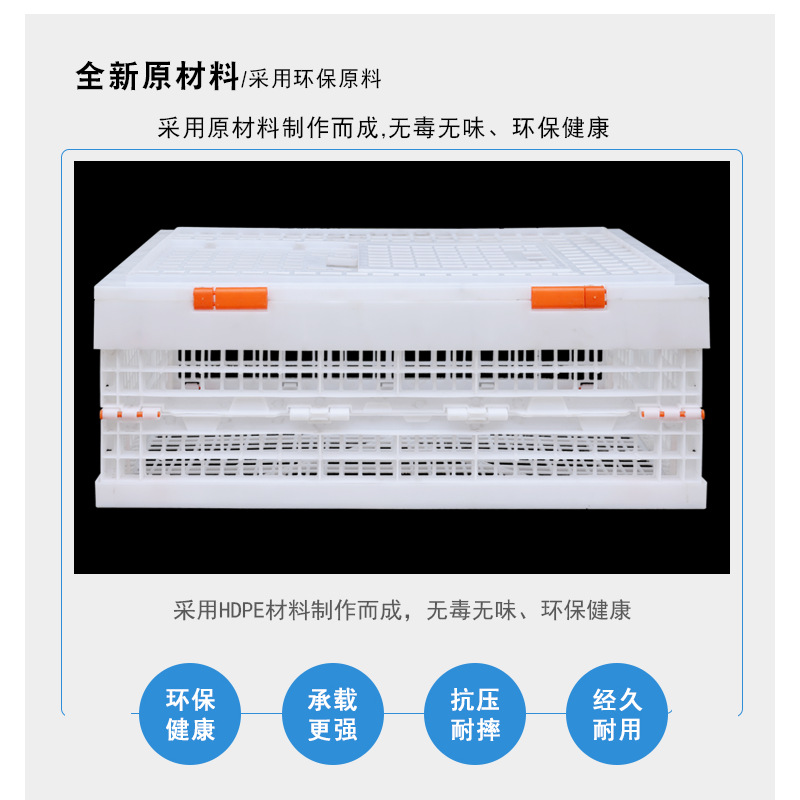 全新原材料/采用环保原料

采用原材料制作而成,无毒无味、环保健康

采用HDPE材料制作而成，无毒无味、环保健康

环保健康

承载更强

抗压耐摔

经久耐用