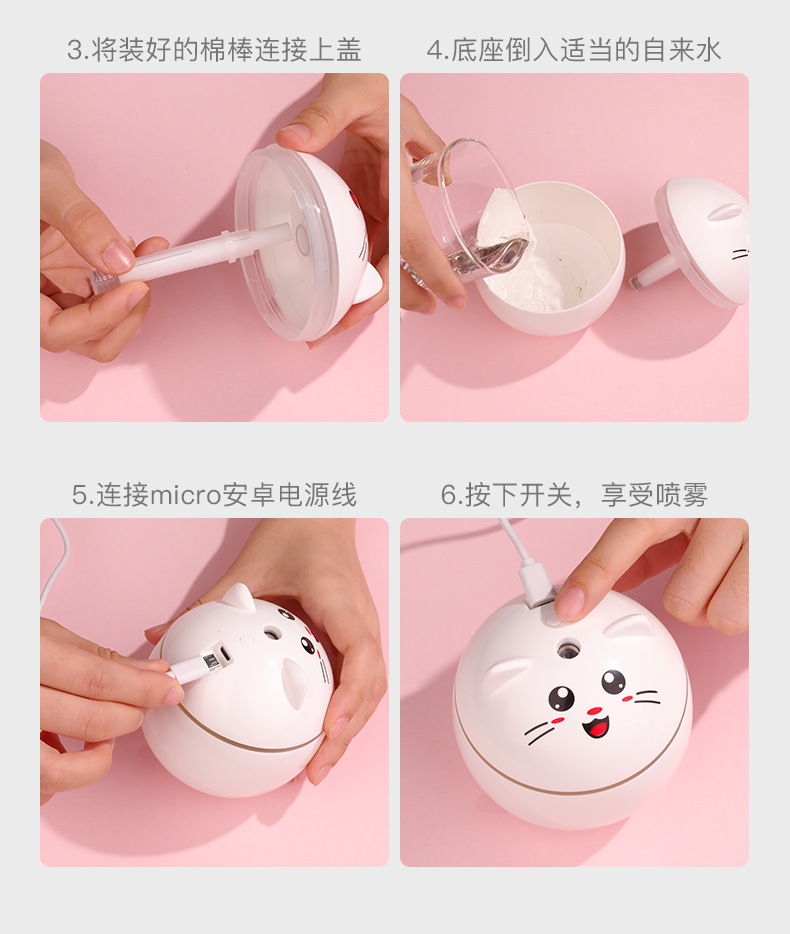 3.将装好的棉棒连接上盖

4.底座倒入适当的自来水

5.连接micro安卓电源线

6.按下开关，享受喷雾