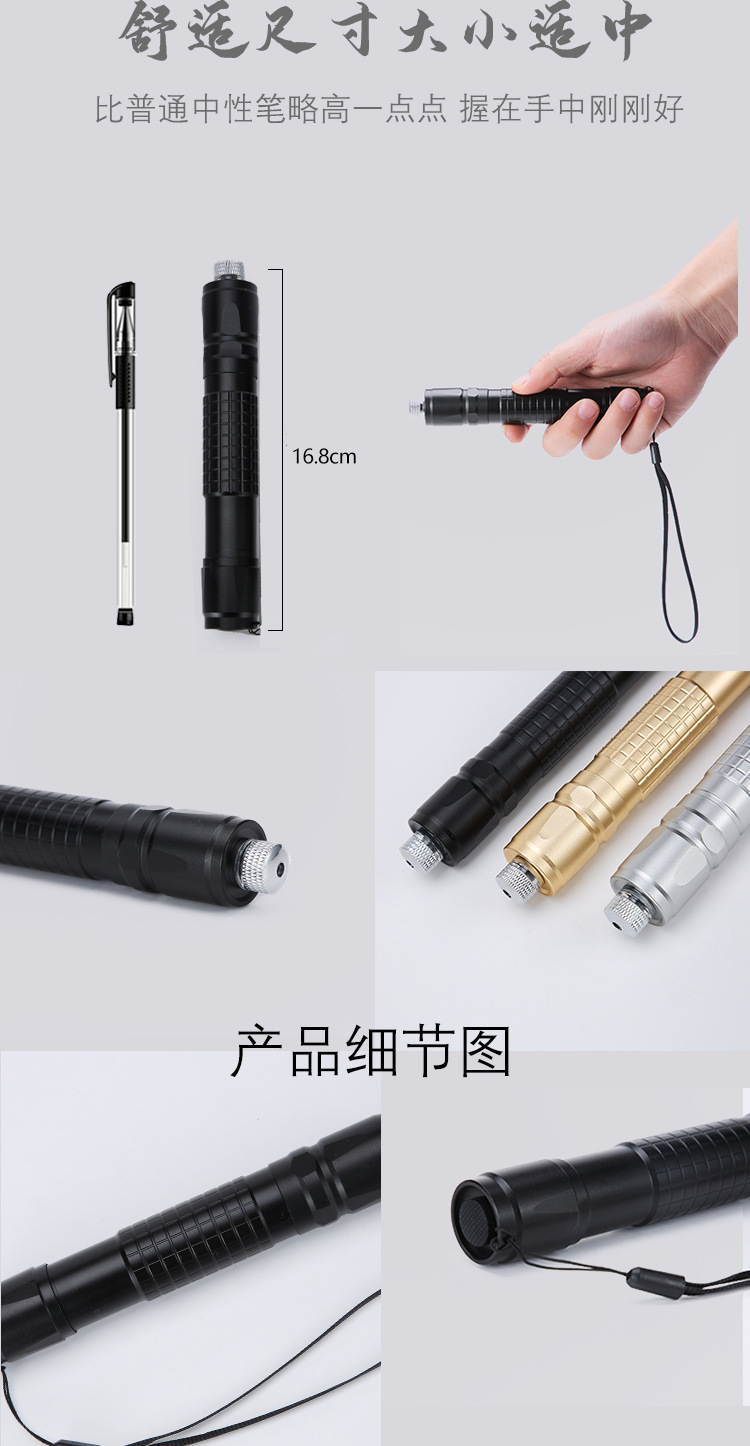 舒适尺寸大小适中

比普通中性笔略高一点点 握在手中刚刚好

16.8cm

产品细节图