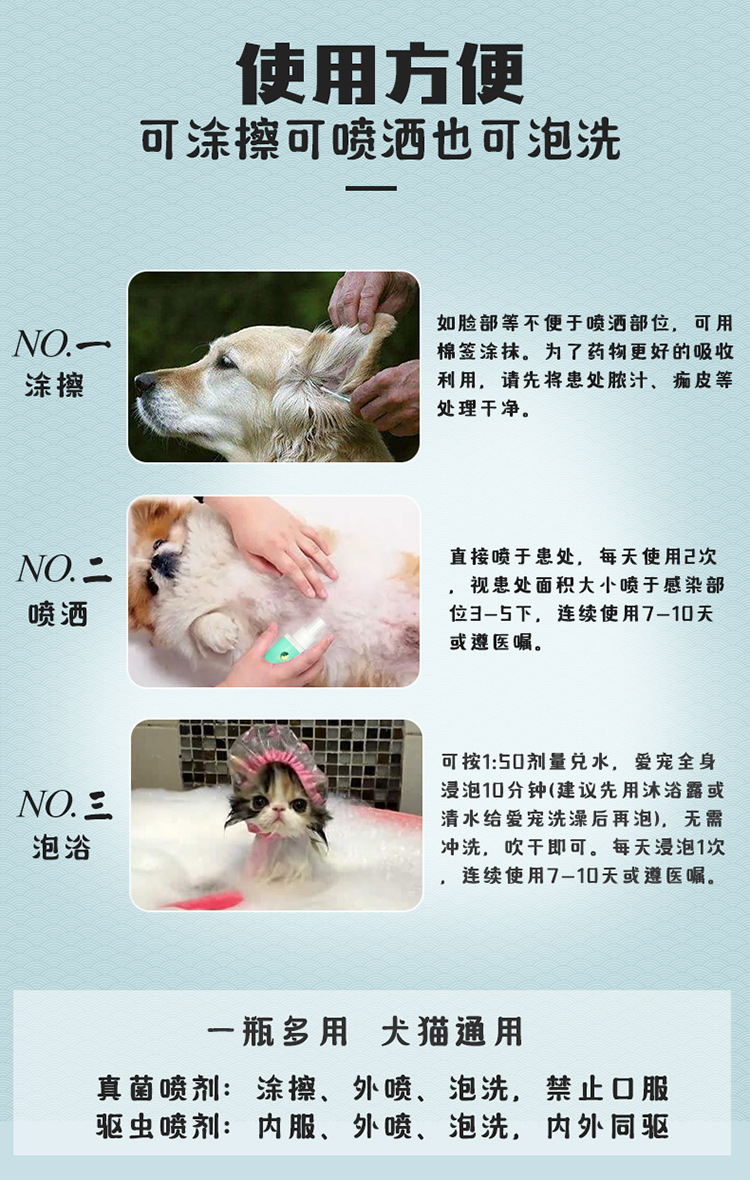 使用方便
可涂擦可喷洒也可泡洗

NO.一
涂擦

如脸部等不便于喷洒部位，可用棉签涂抹。为了药物更好的吸收利用，请先将患处脓汁、痂皮等处理干净。

NO.二
喷洒

直接喷于患处，每天使用2次，视患处面积大小喷于感染部位3-5下，连续使用7-10天或遵医嘱。

NO.三
泡浴

可按1:50剂量兑水，爱宠全身浸泡10分钟(建议先用沐浴露或清水给爱宠洗澡后再泡)，无需冲洗，吹干即可。每天浸泡1次，连续使用7-10天或遵医嘱。

一瓶多用 犬猫通用

真菌喷剂：涂擦、外喷、泡洗，禁止口服
驱虫喷剂：内服、外喷、泡洗，内外同驱