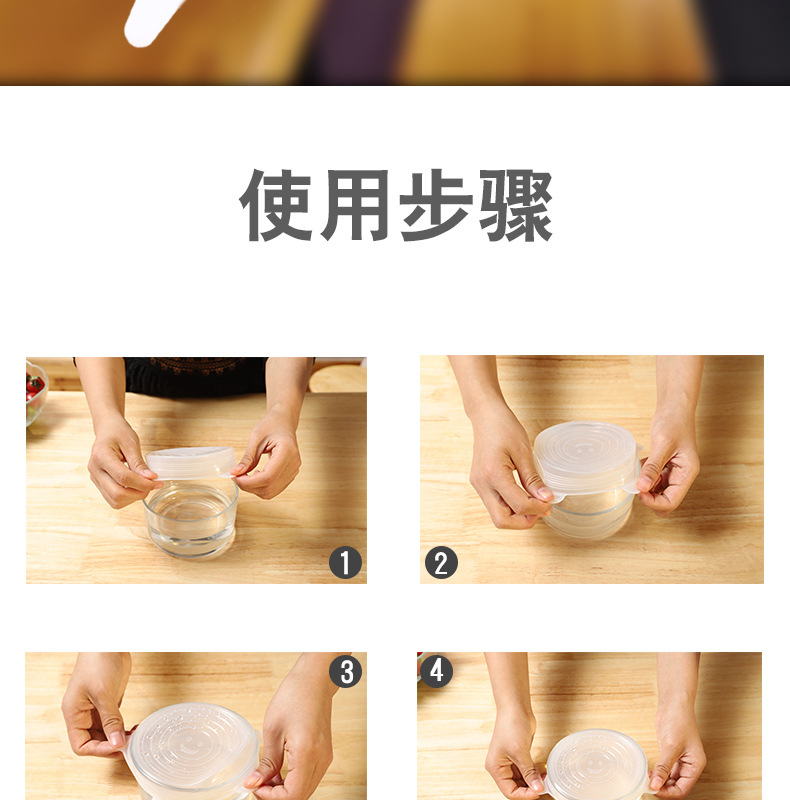 使用步骤

1

2

3

4