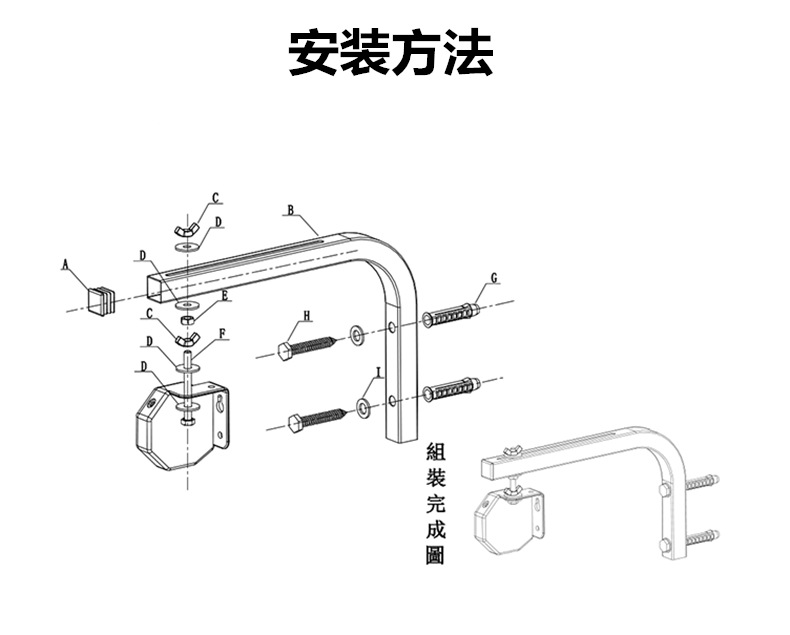 安装方法

C
D
B
D
A
E
G
C
H
D
F
D
I

組裝完成圖