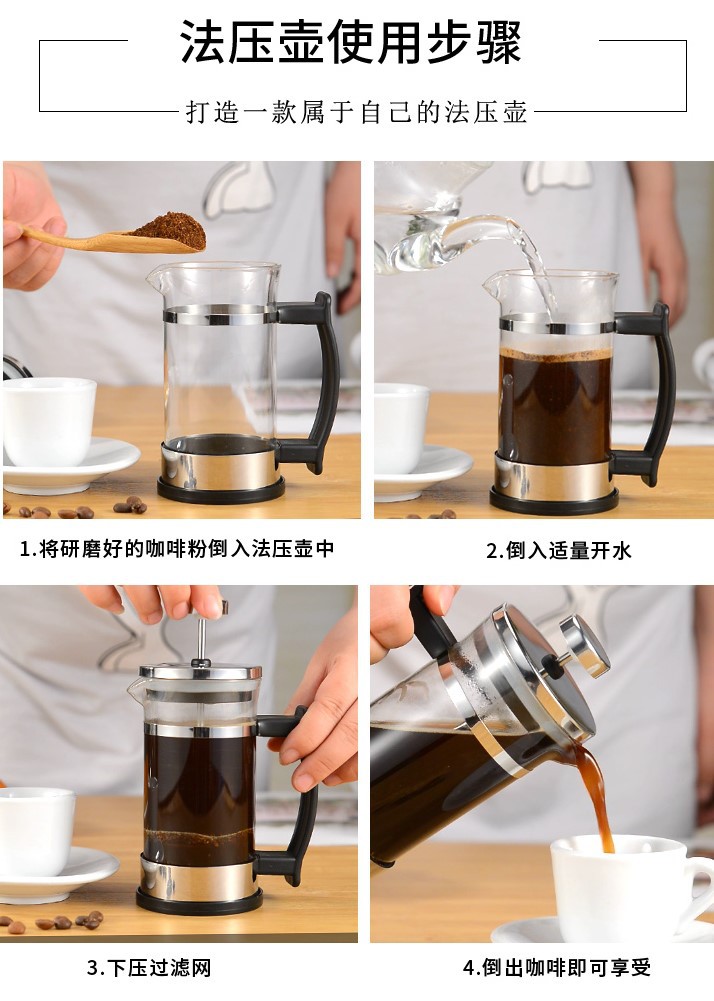 法压壶使用步骤

打造一款属于自己的法压壶

1.将研磨好的咖啡粉倒入法压壶中

2.倒入适量开水

3.下压过滤网

4.倒出咖啡即可享受