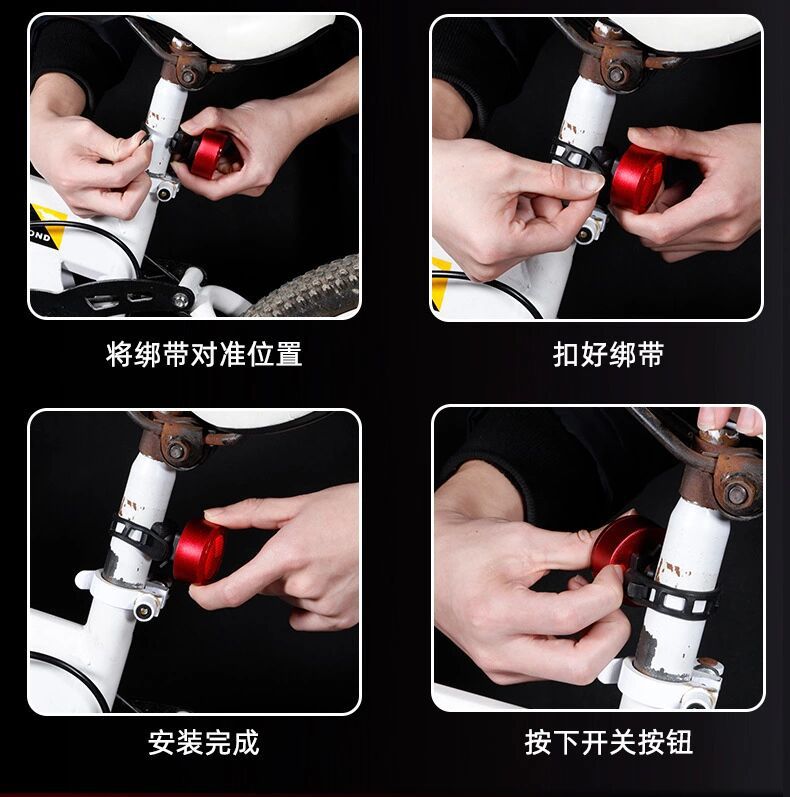 OND

将绑带对准位置

扣好绑带

安装完成

按下开关按钮