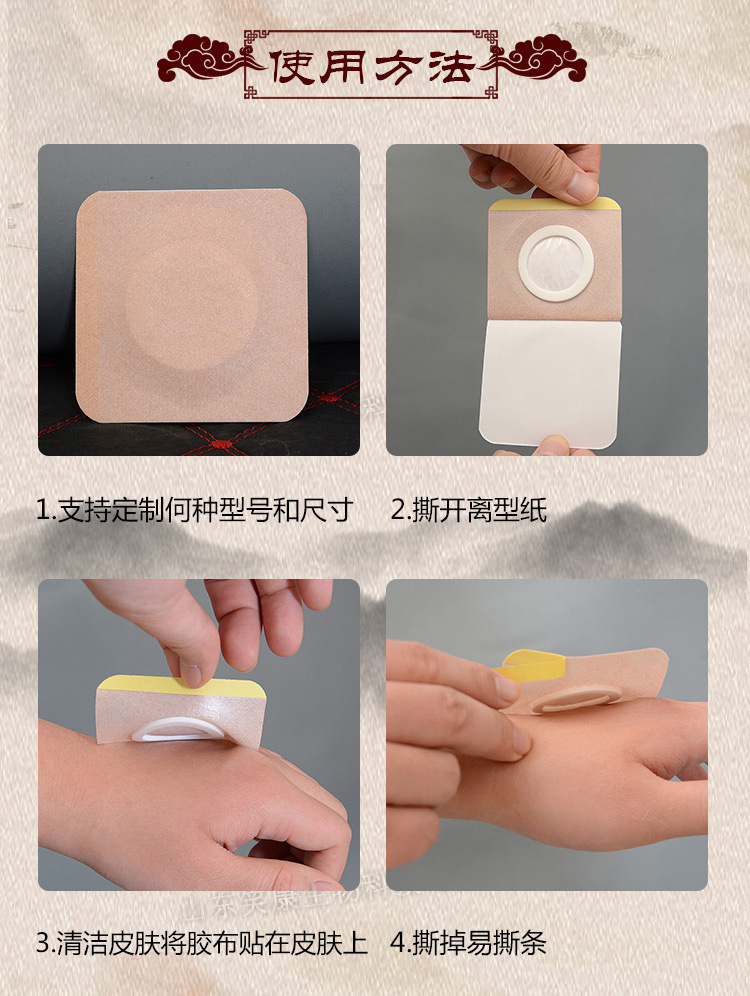 使用方法

1.支持定制何种型号和尺寸

2.撕开离型纸

3.清洁皮肤将胶布贴在皮肤上

4.撕掉易撕条