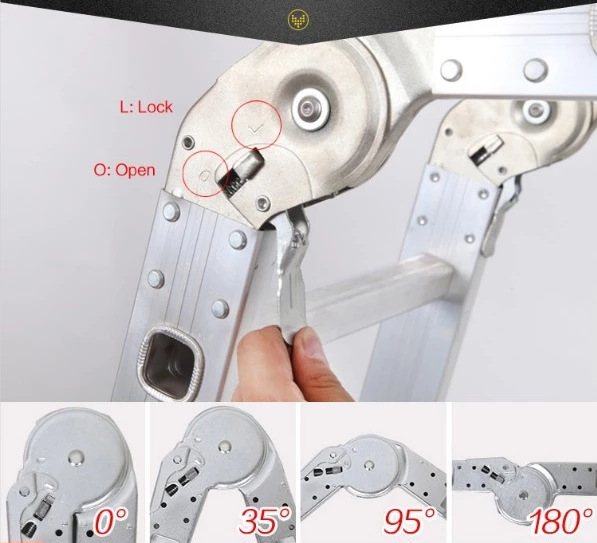 L: Lock

O: Open

0°

35°

95°

180°