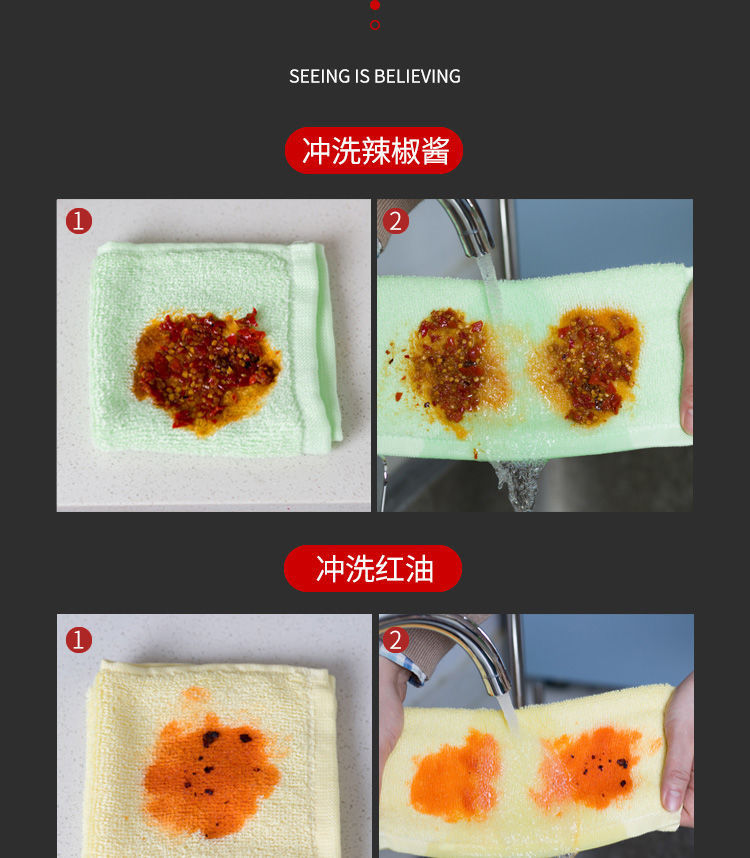 SEEING IS BELIEVING

冲洗辣椒酱

1

2

冲洗红油

1

2