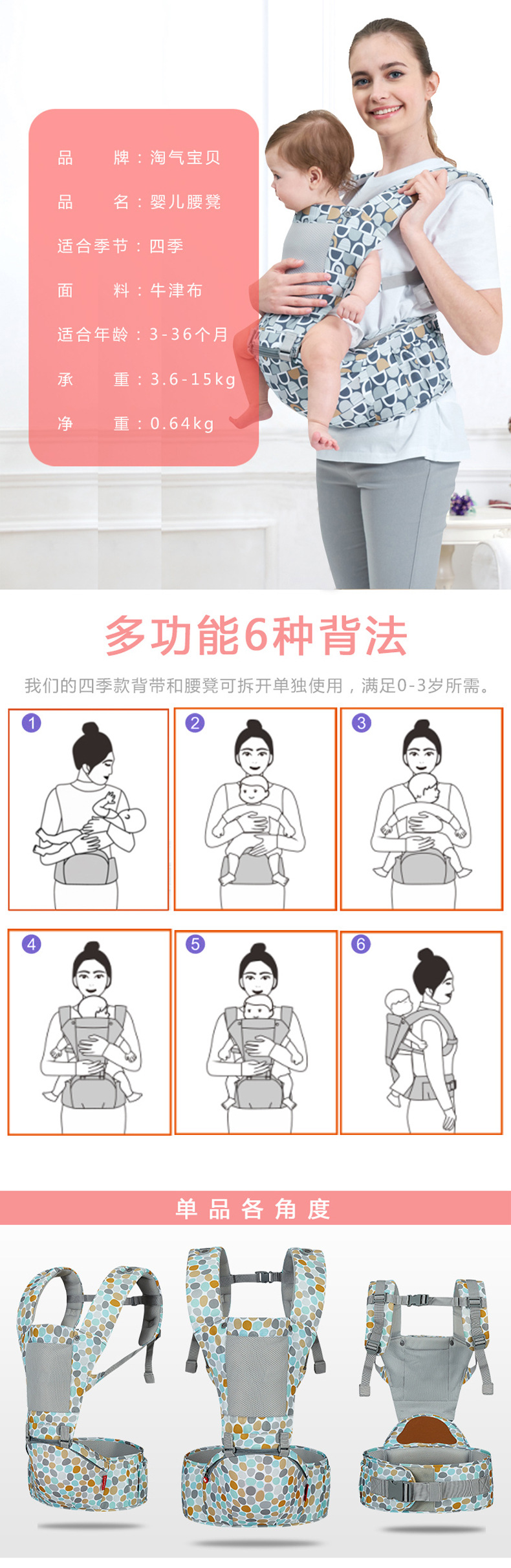 品　　牌：淘气宝贝

品　　名：婴儿腰凳

适合季节：四季

面　　料：牛津布

适合年龄：3-36个月

承　　重：3.6-15kg

净　　重：0.64kg

多功能6种背法

我们的四季款背带和腰凳可拆开单独使用，满足0-3岁所需。

1

2

3

4

5

6

单品各角度