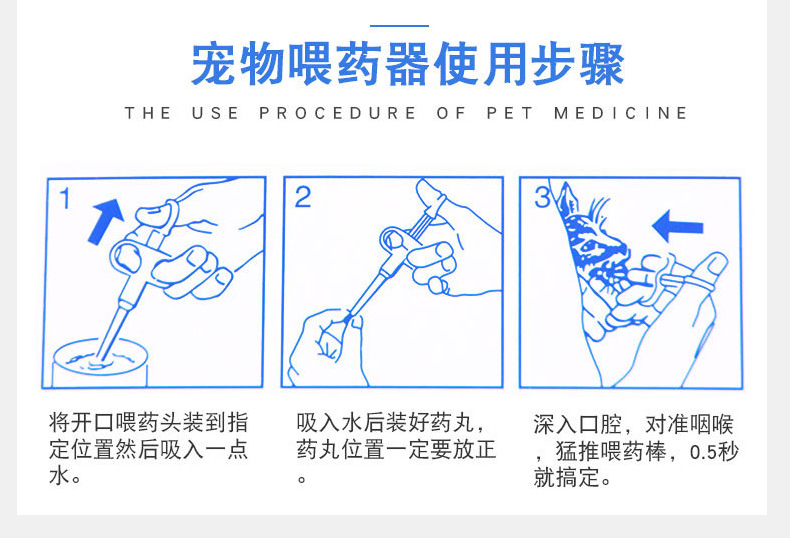 宠物喂药器使用步骤

THE USE PROCEDURE OF PET MEDICINE

1

2

3

将开口喂药头装到指定位置然后吸入一点水。

吸入水后装好药丸，药丸位置一定要放正。

深入口腔，对准咽喉，猛推喂药棒，0.5秒就搞定。