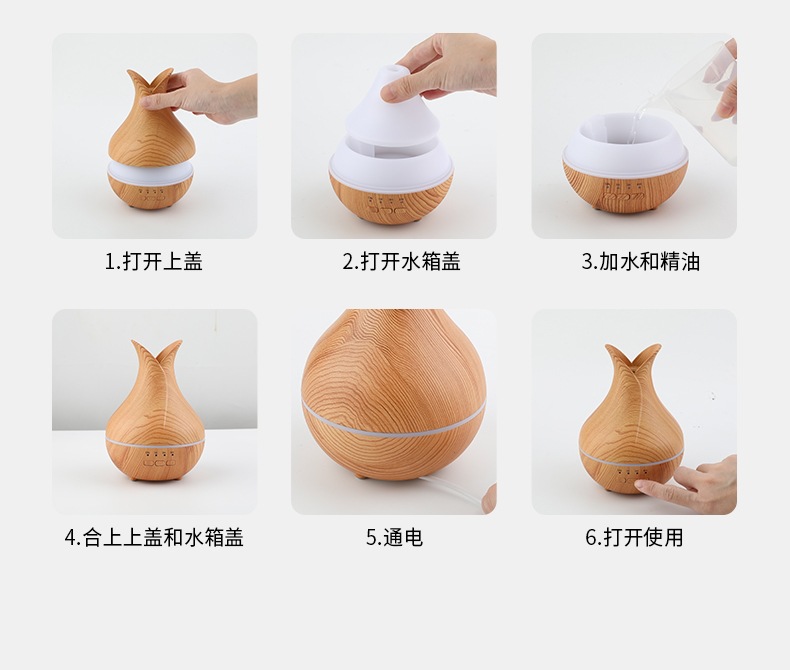 1.打开上盖

2.打开水箱盖

3.加水和精油

4.合上上盖和水箱盖

5.通电

6.打开使用