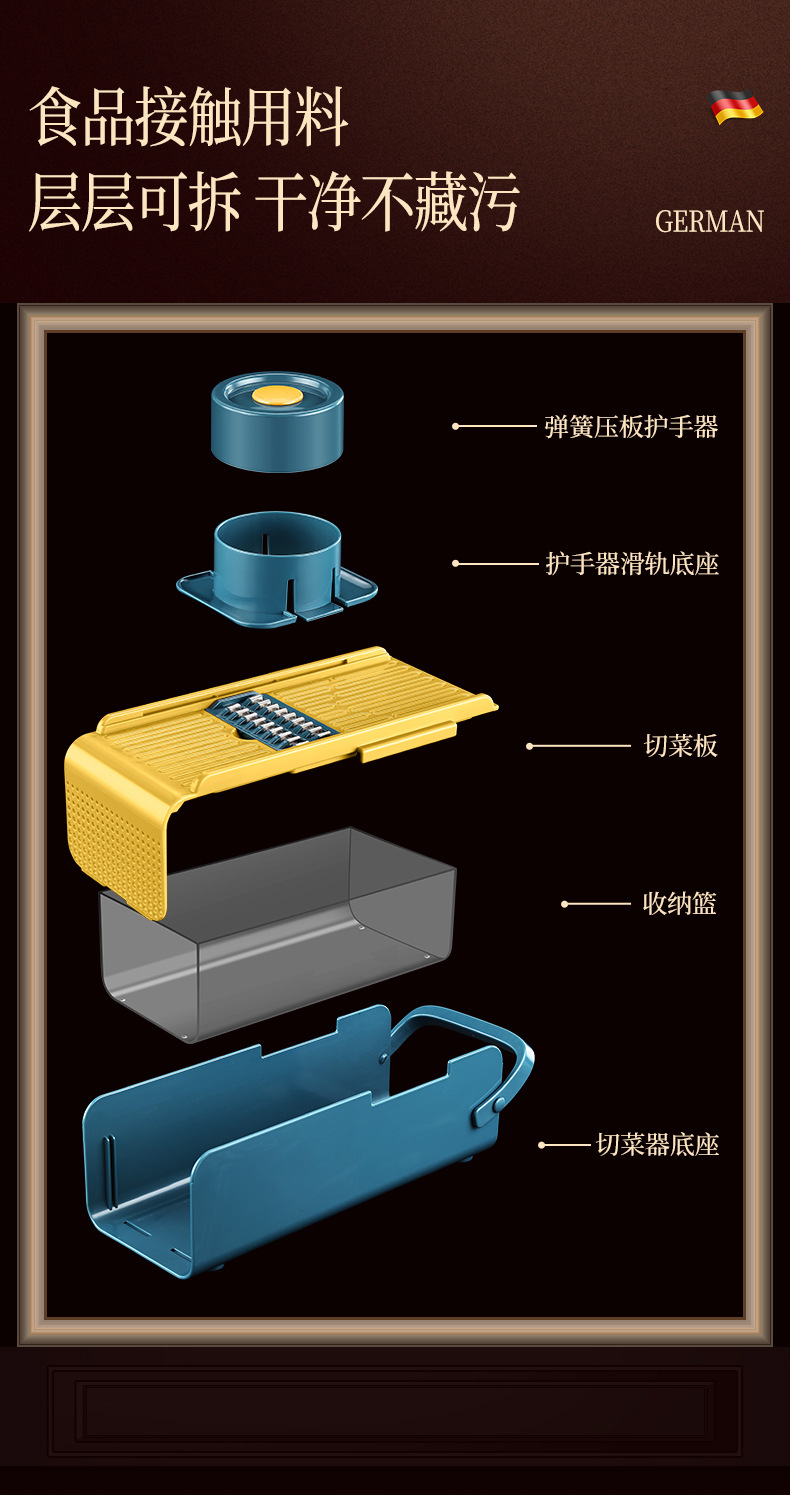 食品接触用料
层层可拆 干净不藏污

GERMAN

弹簧压板护手器

护手器滑轨底座

切菜板

收纳篮

切菜器底座