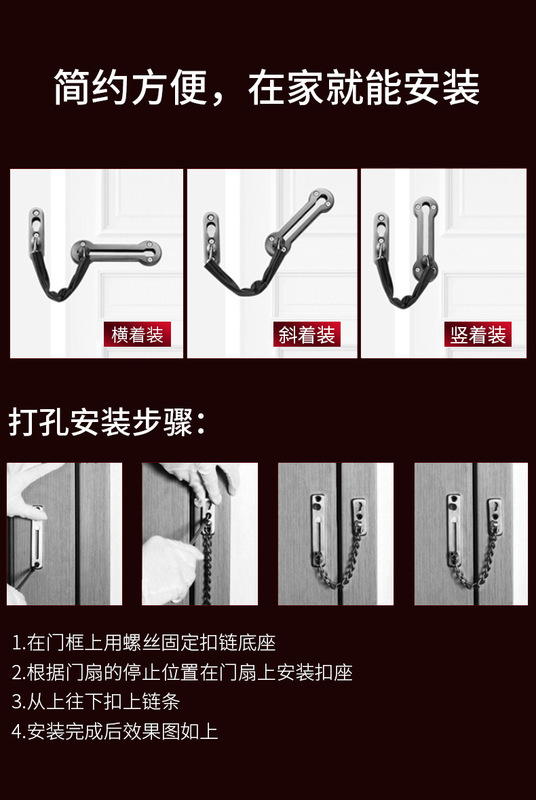 简约方便，在家就能安装

横着装

斜着装

竖着装

打孔安装步骤：

1.在门框上用螺丝固定扣链底座
2.根据门扇的停止位置在门扇上安装扣座
3.从上往下扣上链条
4.安装完成后效果图如上