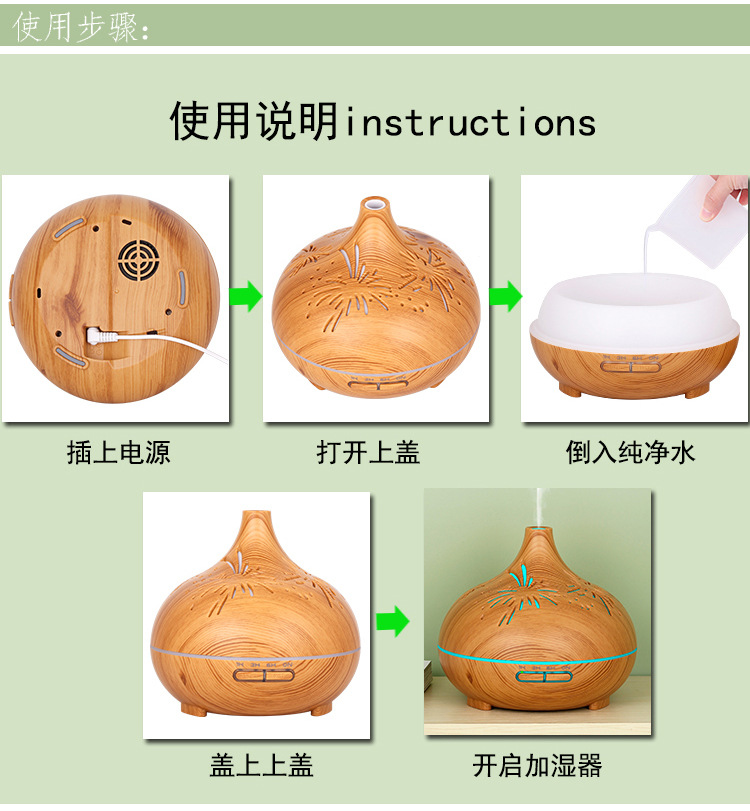 使用步骤:

使用说明instructions

插上电源

打开上盖

倒入纯净水

盖上上盖

开启加湿器