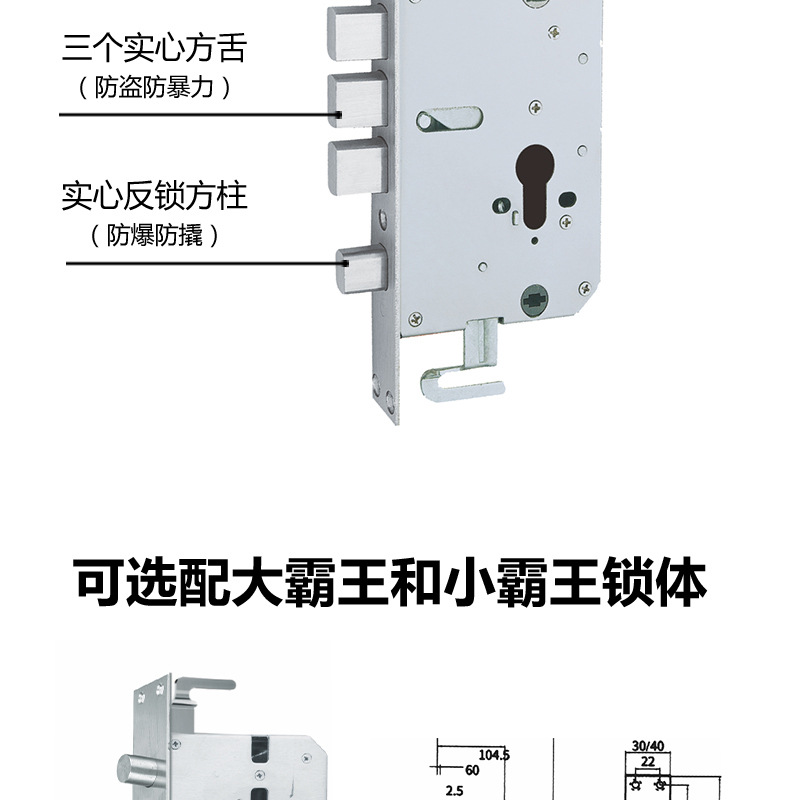 三个实心方舌
（防盗防暴力）

实心反锁方柱
（防爆防撬）

可选配大霸王和小霸王锁体

104.5
60
2.5
30/40
22