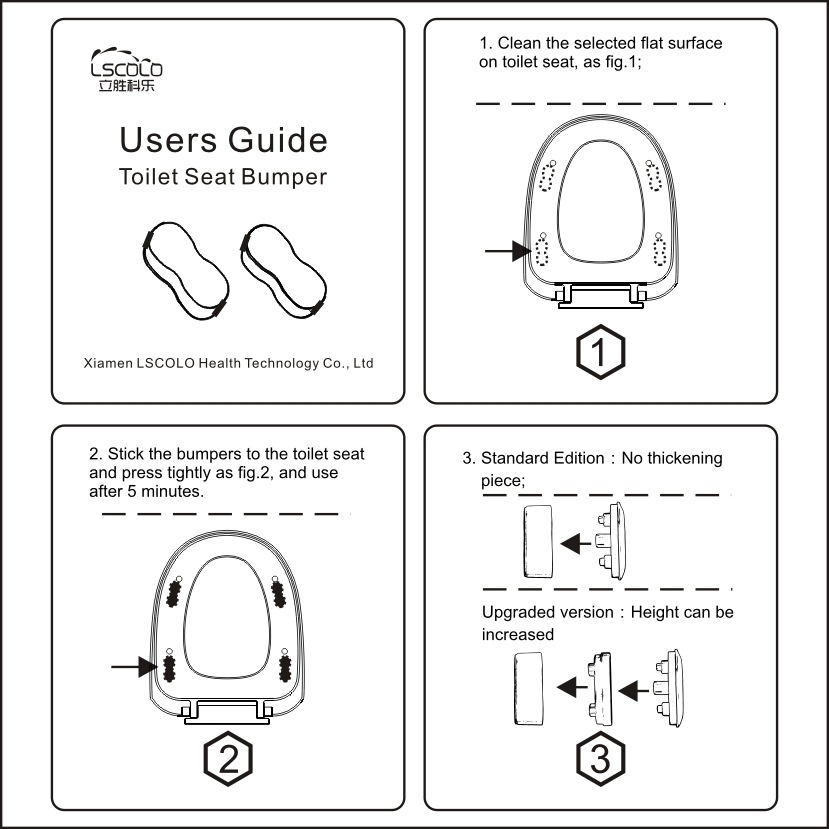 LSCOLO
立胜科乐

Users Guide
Toilet Seat Bumper

Xiamen LSCOLO Health Technology Co., Ltd

1. Clean the selected flat surface on toilet seat, as fig.1;

1

2. Stick the bumpers to the toilet seat and press tightly as fig.2, and use after 5 minutes.

2

3. Standard Edition：No thickening piece;

Upgraded version：Height can be increased

3