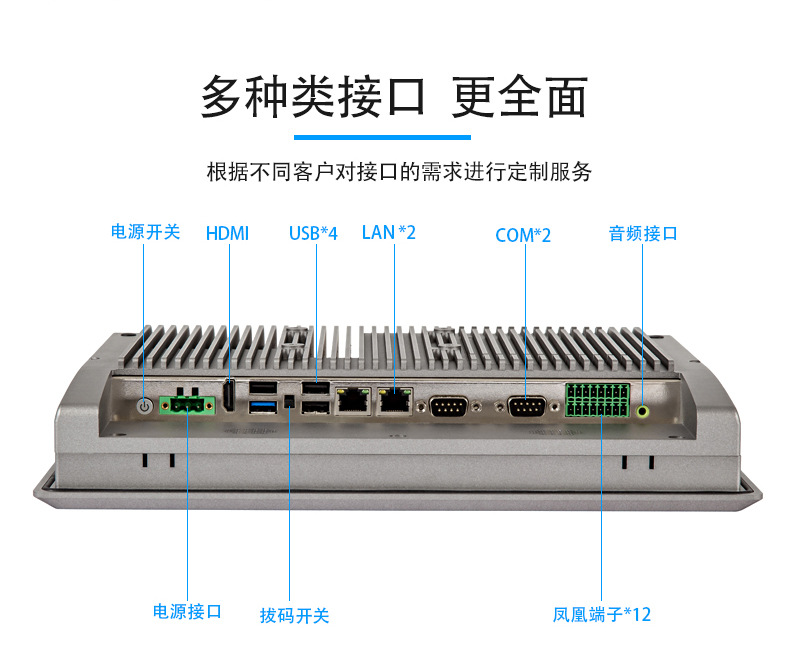 多种类接口 更全面

根据不同客户对接口的需求进行定制服务

电源开关

HDMI

USB*4

LAN *2

COM*2

音频接口

电源接口

拔码开关

凤凰端子*12