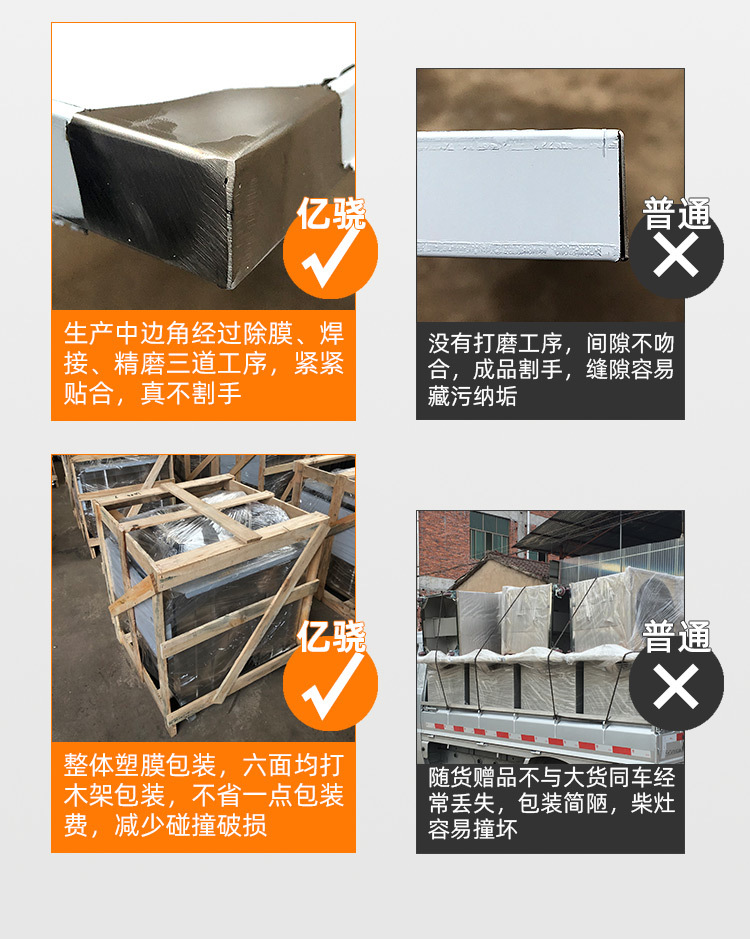 亿骁

生产中边角经过除膜、焊接、精磨三道工序，紧紧贴合，真不割手

普通

没有打磨工序，间隙不吻合，成品割手，缝隙容易藏污纳垢

亿骁

整体塑膜包装，六面均打木架包装，不省一点包装费，减少碰撞破损

普通

随货赠品不与大货同车经常丢失，包装简陋，柴灶容易撞坏