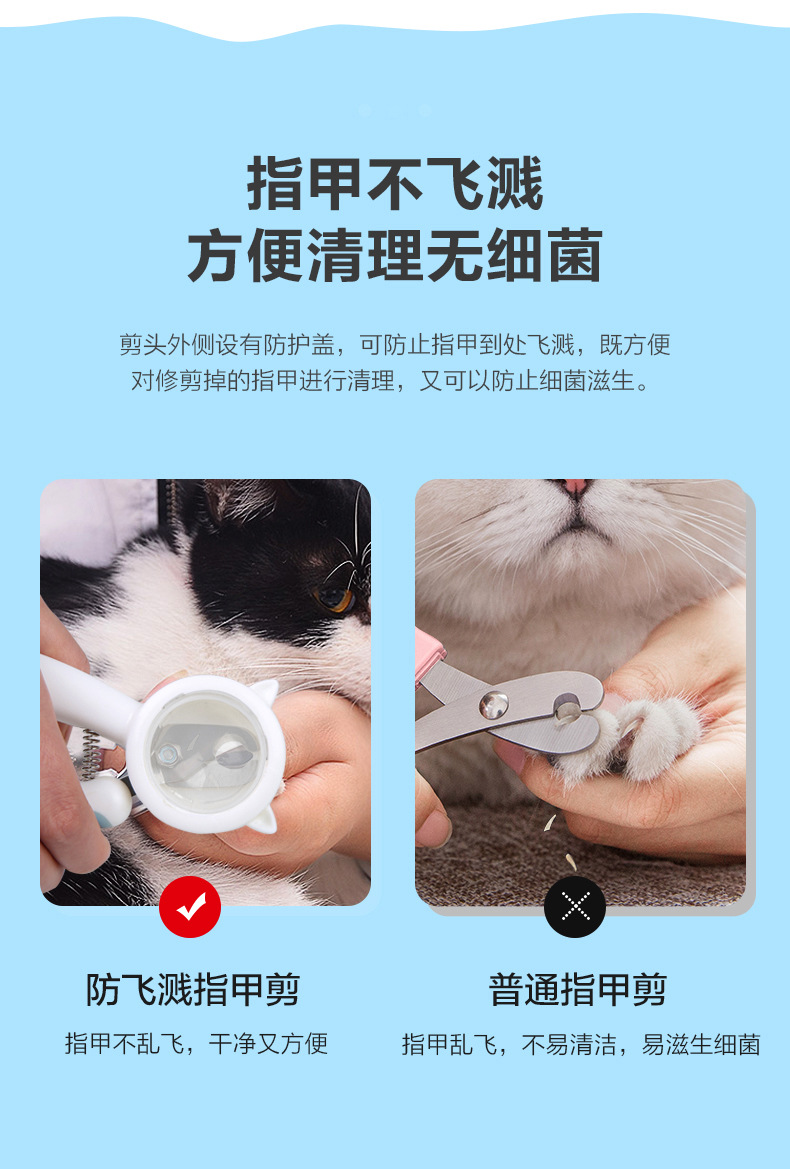 指甲不飞溅
方便清理无细菌

剪头外侧设有防护盖，可防止指甲到处飞溅，既方便对修剪掉的指甲进行清理，又可以防止细菌滋生。

防飞溅指甲剪
指甲不乱飞，干净又方便

普通指甲剪
指甲乱飞，不易清洁，易滋生细菌