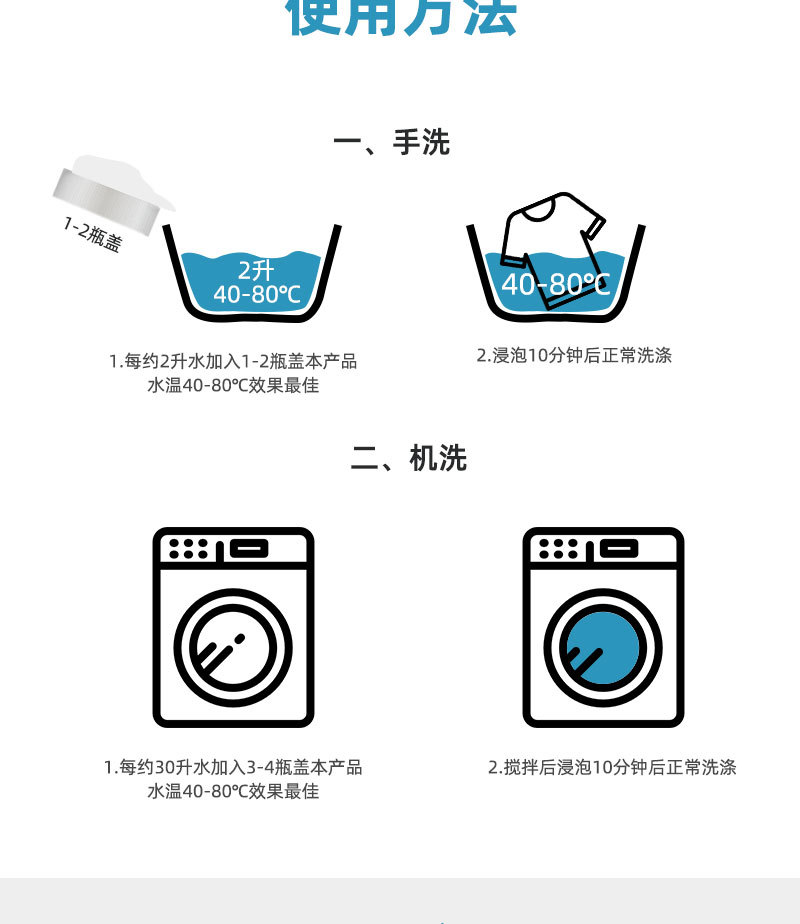 使用方法

一、手洗

1-2瓶盖

2升
40-80℃

40-80℃

1.每约2升水加入1-2瓶盖本产品
水温40-80℃效果最佳

2.浸泡10分钟后正常洗涤

二、机洗

1.每约30升水加入3-4瓶盖本产品
水温40-80℃效果最佳

2.搅拌后浸泡10分钟后正常洗涤