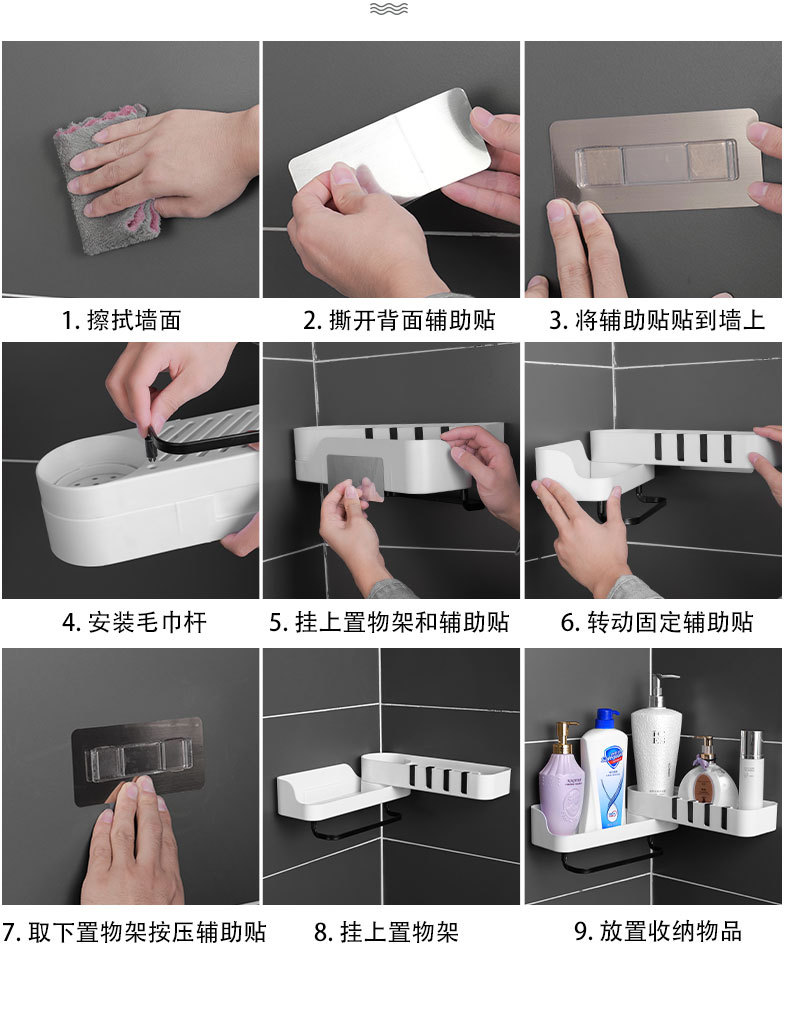 1. 擦拭墙面

2. 撕开背面辅助贴

3. 将辅助贴贴到墙上

4. 安装毛巾杆

5. 挂上置物架和辅助贴

6. 转动固定辅助贴

7. 取下置物架按压辅助贴

8. 挂上置物架

9. 放置收纳物品