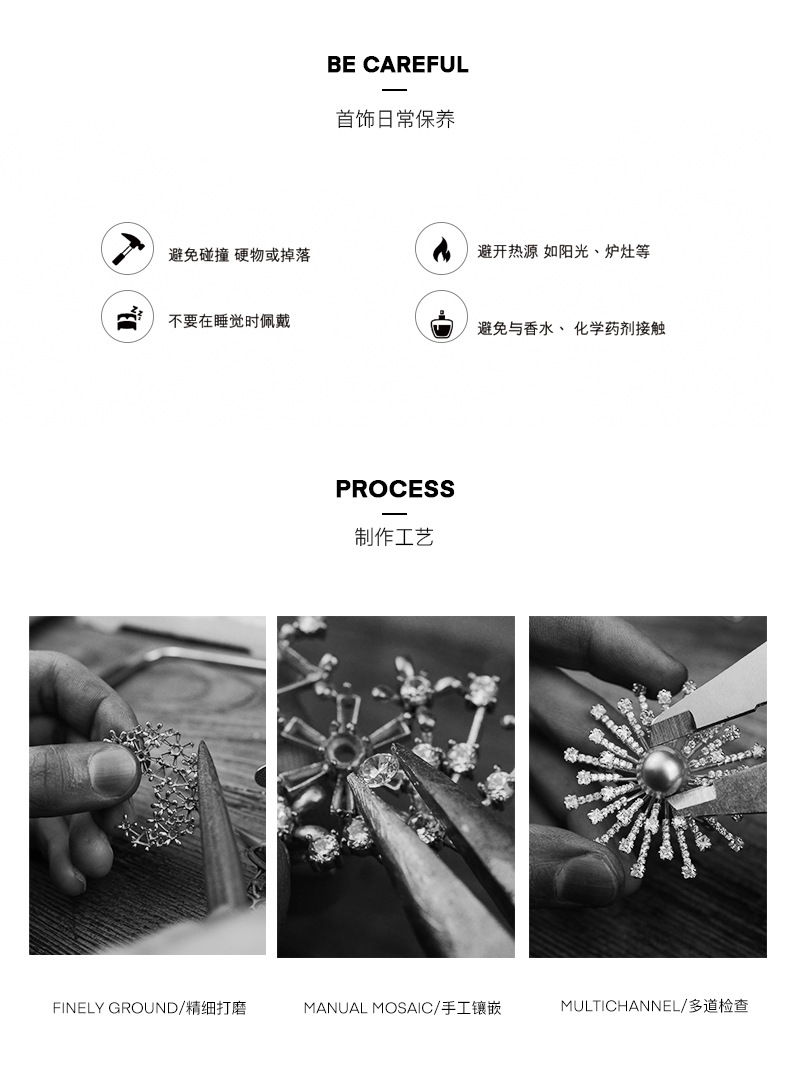 BE CAREFUL

首饰日常保养

避免碰撞 硬物或掉落

避开热源 如阳光、炉灶等

不要在睡觉时佩戴

避免与香水、 化学药剂接触

PROCESS

制作工艺

FINELY GROUND/精细打磨

MANUAL MOSAIC/手工镶嵌

MULTICHANNEL/多道检查