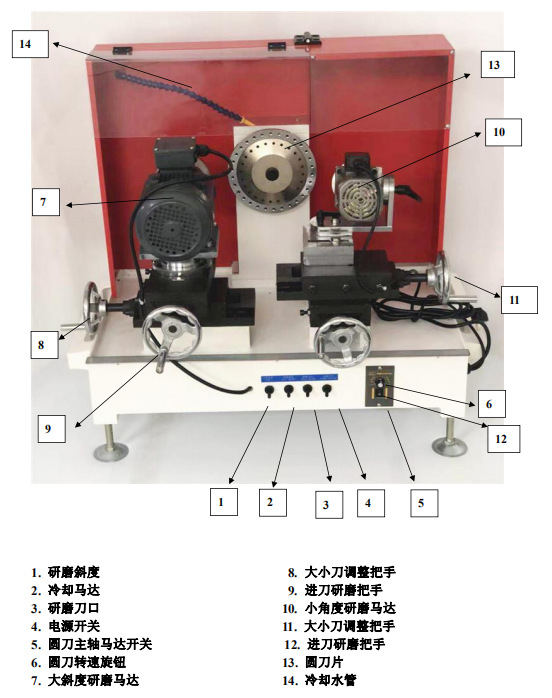 14

13

10

7

11

8

6

9

12

1

2

3

4

5

1. 研磨斜度
2. 冷却马达
3. 研磨刀口
4. 电源开关
5. 圆刀主轴马达开关
6. 圆刀转速旋钮
7. 大斜度研磨马达

8. 大小刀调整把手
9. 进刀研磨把手
10. 小角度研磨马达
11. 大小刀调整把手
12. 进刀研磨把手
13. 圆刀片
14. 冷却水管