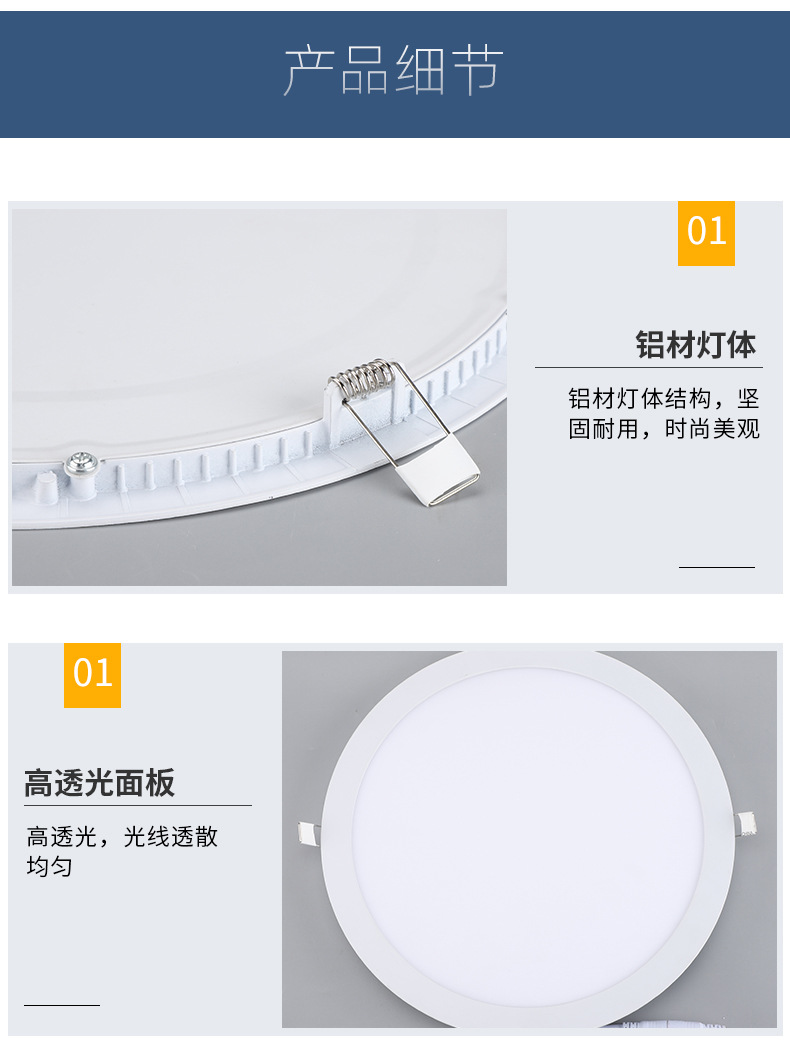 产品细节

01

铝材灯体

铝材灯体结构，坚固耐用，时尚美观

01

高透光面板

高透光，光线透散均匀