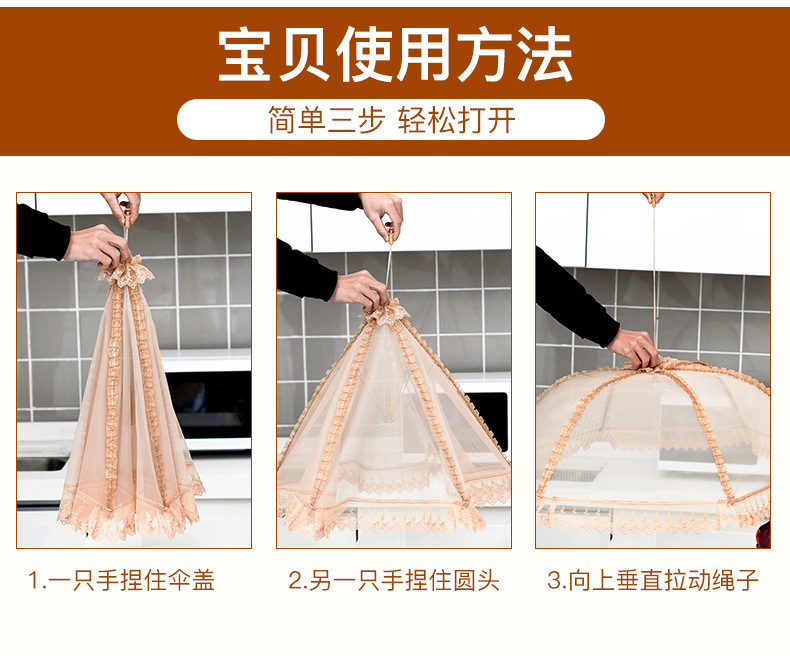 宝贝使用方法

简单三步 轻松打开

1.一只手捏住伞盖

2.另一只手捏住圆头

3.向上垂直拉动绳子