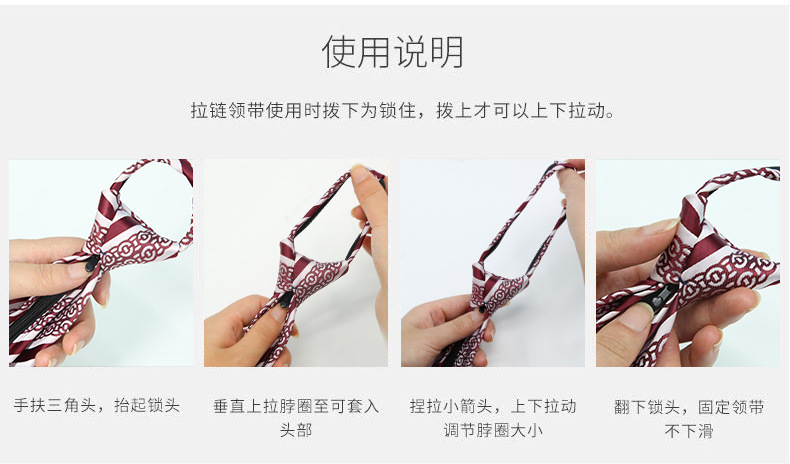 使用说明

拉链领带使用时拨下为锁住，拨上才可以上下拉动。

手扶三角头，抬起锁头

垂直上拉脖圈至可套入头部

捏拉小箭头，上下拉动调节脖圈大小

翻下锁头，固定领带不下滑