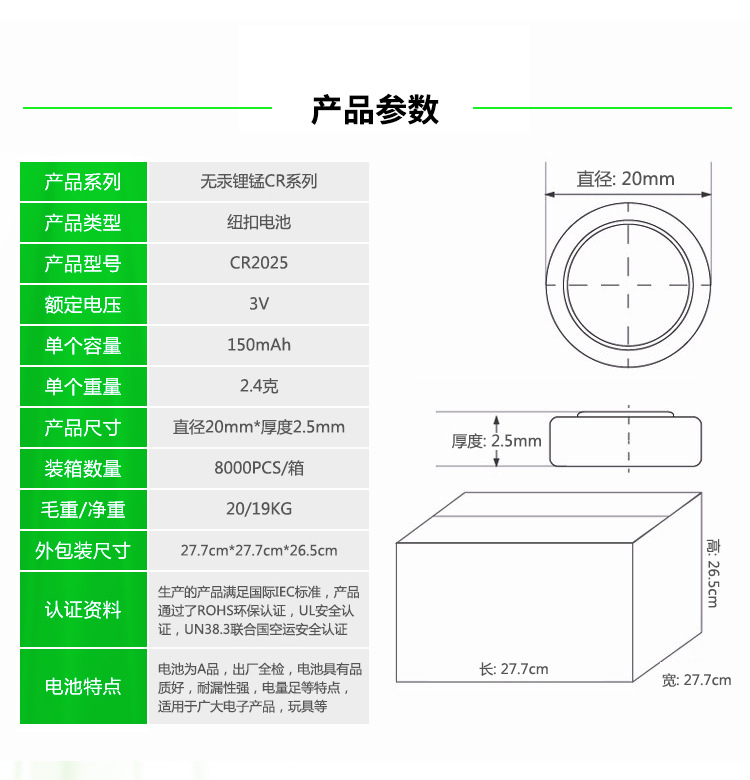 产品参数

| 产品系列 | 无汞锂锰CR系列 |
|---|---|
| 产品类型 | 纽扣电池 |
| 产品型号 | CR2025 |
| 额定电压 | 3V |
| 单个容量 | 150mAh |
| 单个重量 | 2.4克 |
| 产品尺寸 | 直径20mm*厚度2.5mm |
| 装箱数量 | 8000PCS/箱 |
| 毛重/净重 | 20/19KG |
| 外包装尺寸 | 27.7cm*27.7cm*26.5cm |
| 认证资料 | 生产的产品满足国际IEC标准，产品通过了ROHS环保认证，UL安全认证，UN38.3联合国空运安全认证 |
| 电池特点 | 电池为A品，出厂全检，电池具有品质好，耐漏性强，电量足等特点，适用于广大电子产品，玩具等 |

直径: 20mm

厚度: 2.5mm

高: 26.5cm

长: 27.7cm

宽: 27.7cm