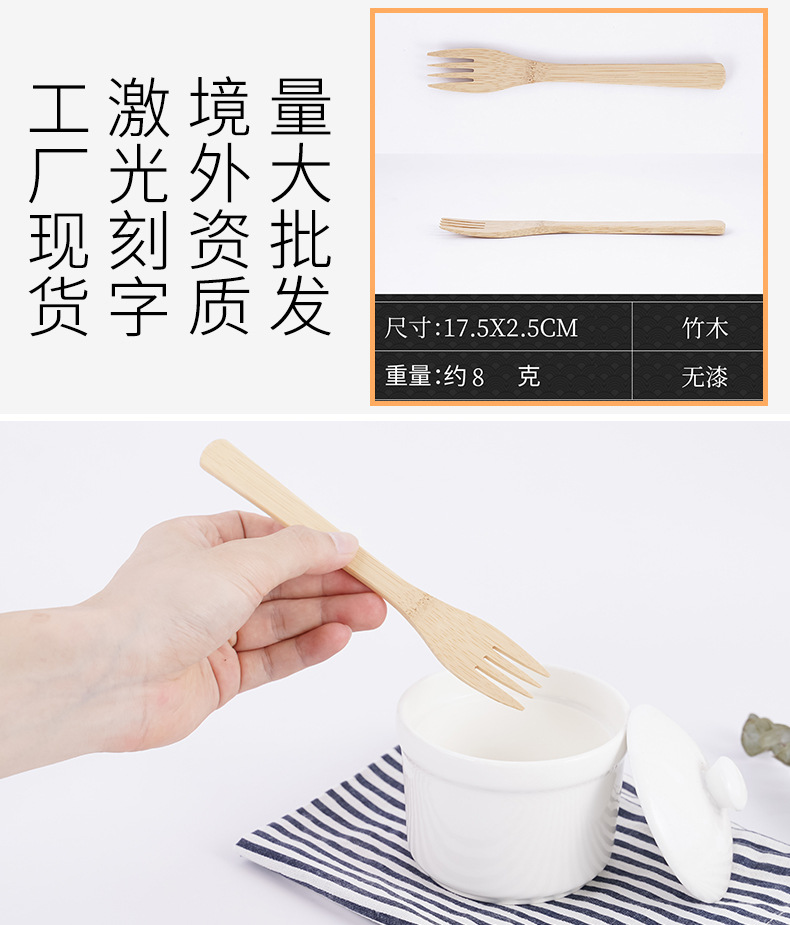 工厂现货
激光刻字
境外资质
量大批发

| 尺寸:17.5X2.5CM | 竹木 |
|---|---|
| 重量:约 8 克 | 无漆 |