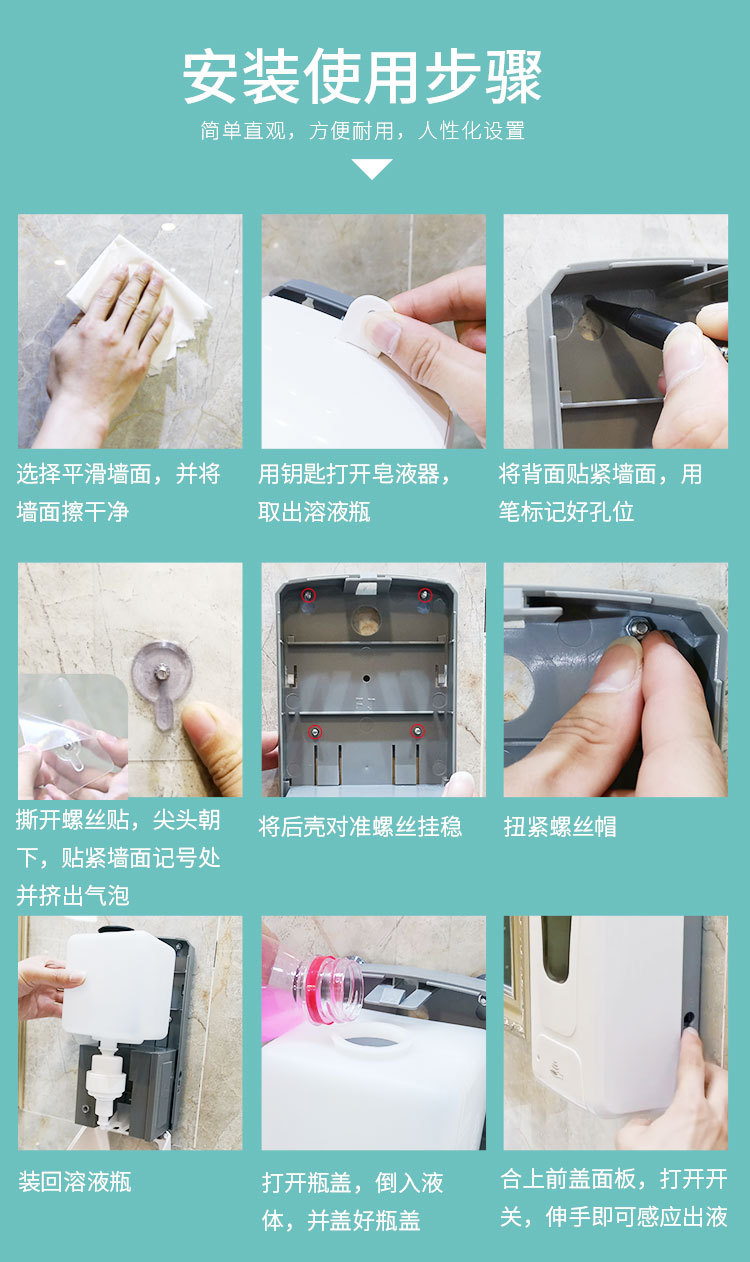 安装使用步骤

简单直观，方便耐用，人性化设置

选择平滑墙面，并将墙面擦干净

用钥匙打开皂液器，取出溶液瓶

将背面贴紧墙面，用笔标记好孔位

撕开螺丝贴，尖头朝下，贴紧墙面记号处并挤出气泡

将后壳对准螺丝挂稳

扭紧螺丝帽

装回溶液瓶

打开瓶盖，倒入液体，并盖好瓶盖

合上前盖面板，打开开关，伸手即可感应出液