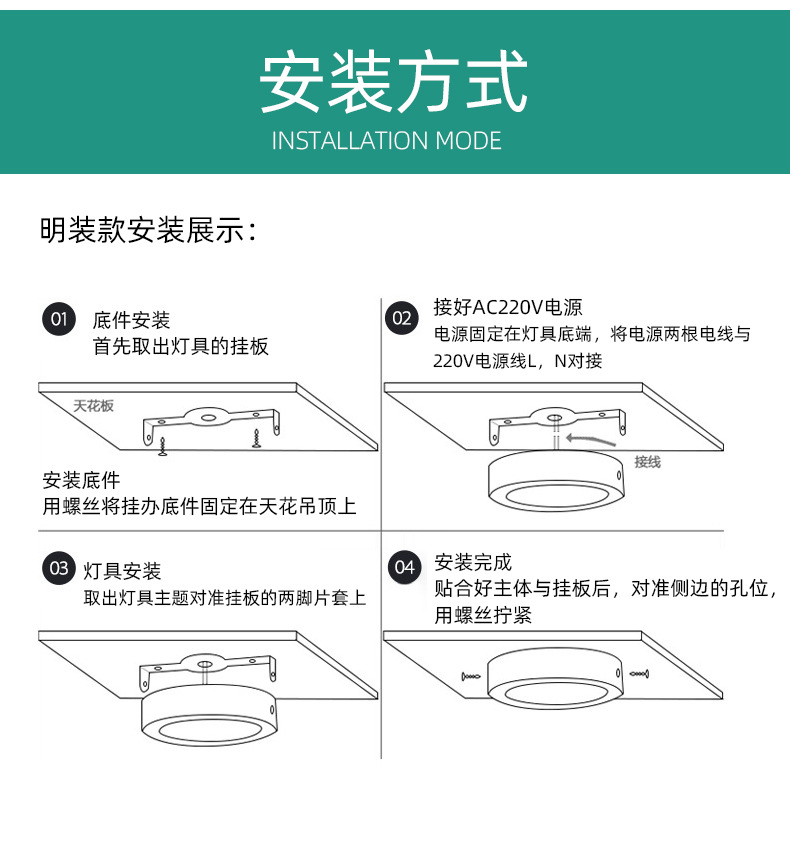 安装方式
INSTALLATION MODE

明装款安装展示：

01 底件安装
首先取出灯具的挂板

天花板

安装底件
用螺丝将挂办底件固定在天花吊顶上

02 接好AC220V电源
电源固定在灯具底端，将电源两根电线与220V电源线L，N对接

接线

03 灯具安装
取出灯具主题对准挂板的两脚片套上

04 安装完成
贴合好主体与挂板后，对准侧边的孔位，用螺丝拧紧